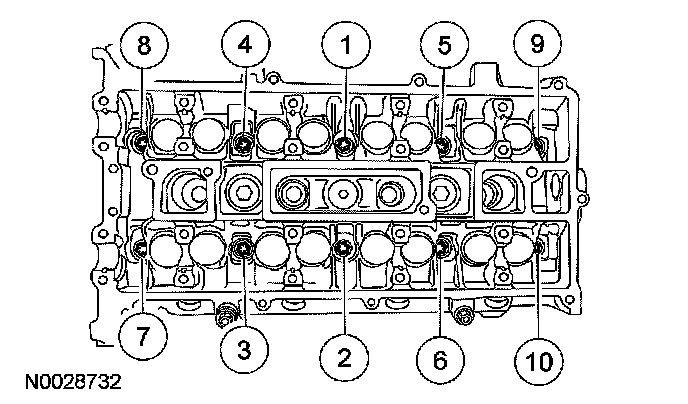 8
4
1
5
9
7
3
2
6
10
N0028732