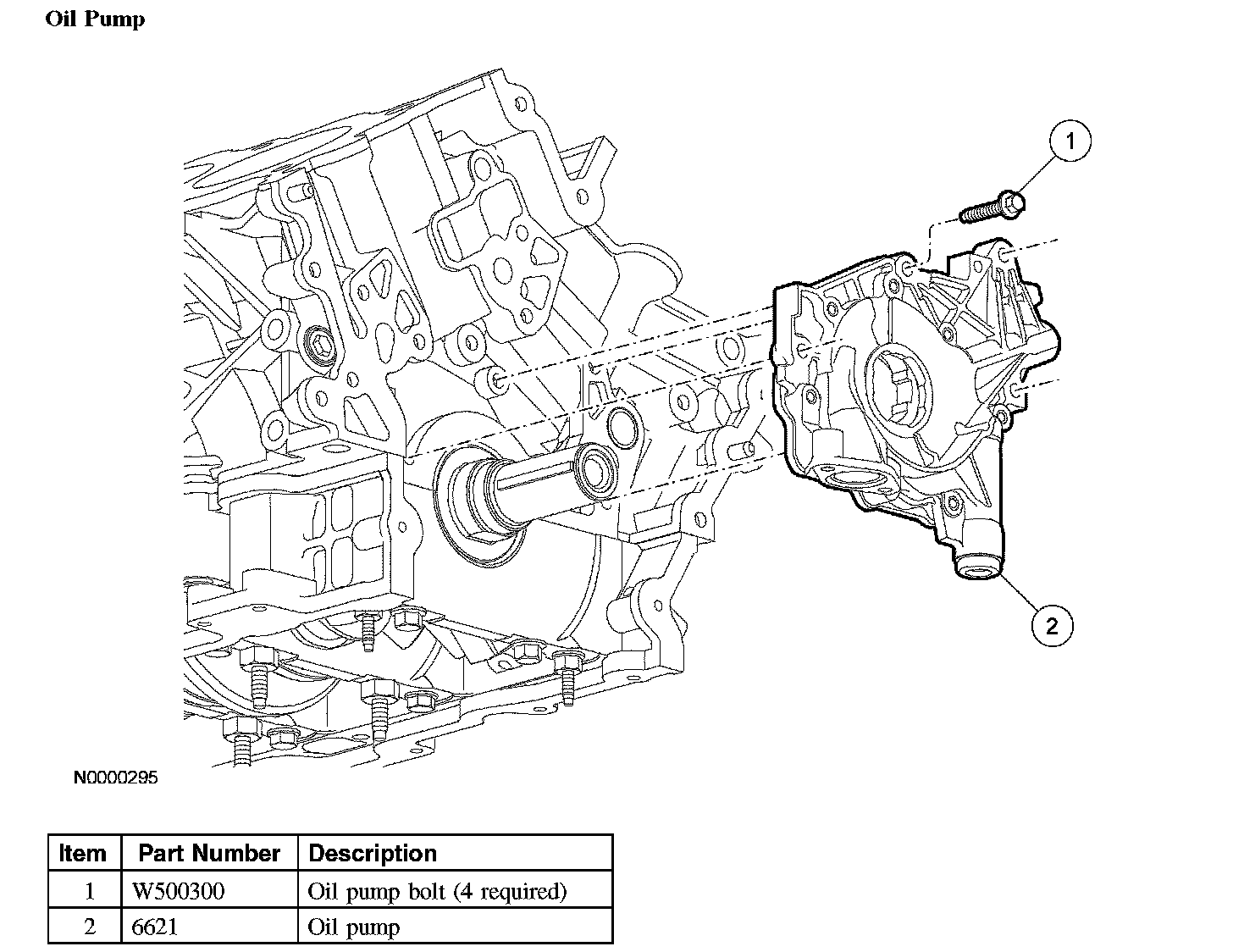 Oil Pump

1

2

N0000295

| Item | Part Number | Description |
|---|---|---|
| 1 | W500300 | Oil pump bolt (4 required) |
| 2 | 6621 | Oil pump |