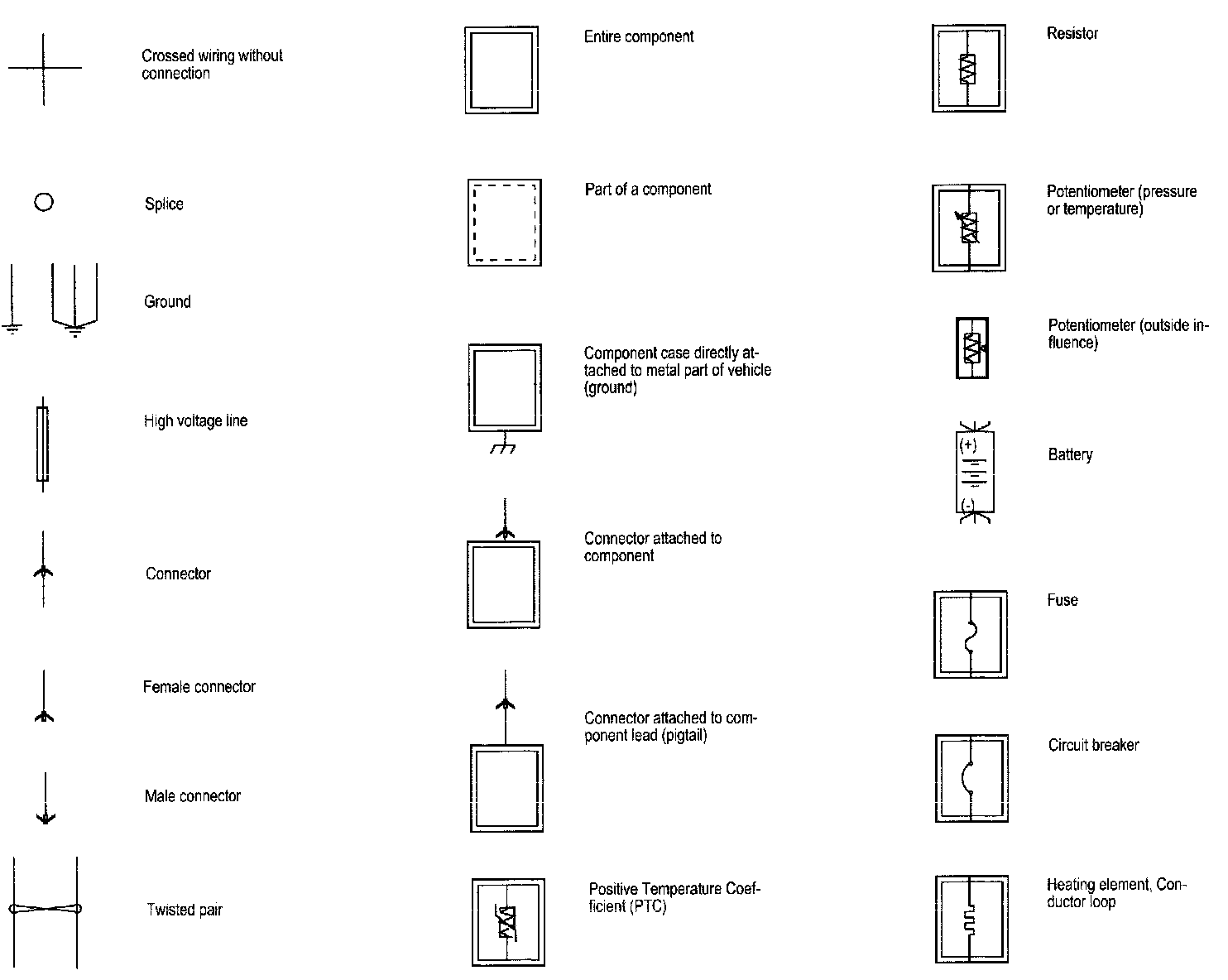 Crossed wiring without connection

Splice

Ground

High voltage line

Connector

Female connector

Male connector

Twisted pair

Entire component

Part of a component

Component case directly attached to metal part of vehicle (ground)

Connector attached to component

Connector attached to component lead (pigtail)

Positive Temperature Coefficient (PTC)

Resistor

Potentiometer (pressure or temperature)

Potentiometer (outside influence)

(+)

(-)

Battery

Fuse

Circuit breaker

Heating element, Conductor loop