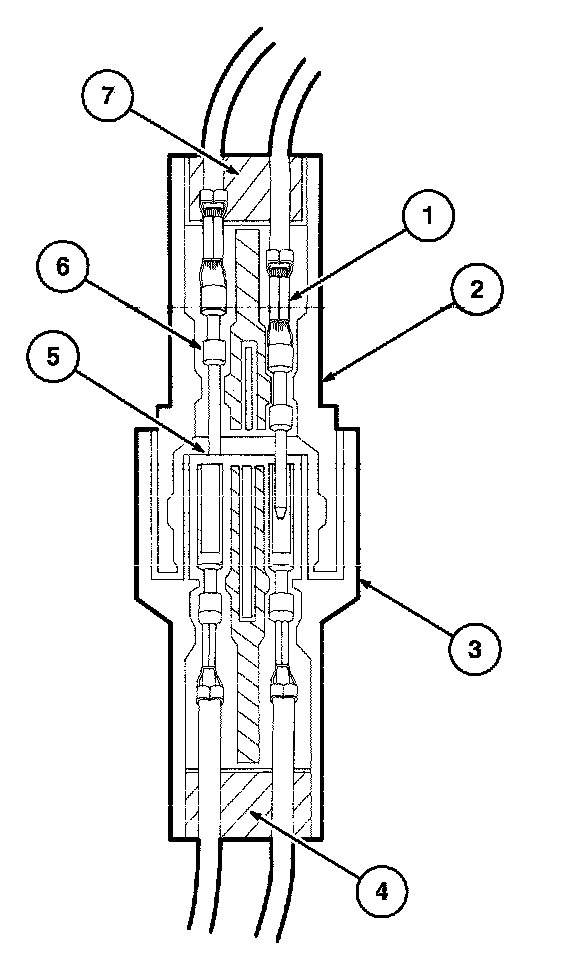 7
1
6
2
5
3
4