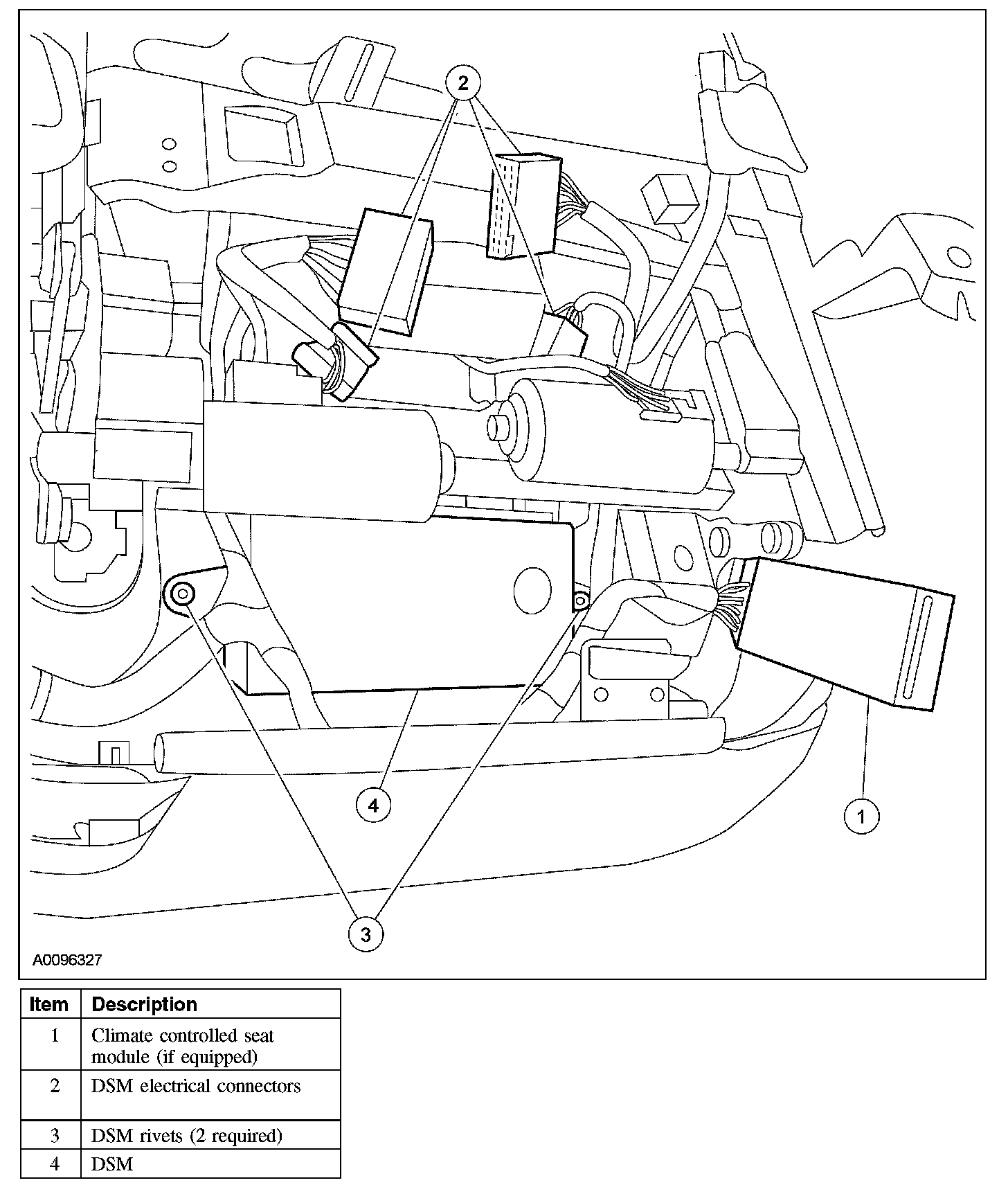 2

4

1

3

A0096327

| Item | Description |
|---|---|
| 1 | Climate controlled seat module (if equipped) |
| 2 | DSM electrical connectors |
| 3 | DSM rivets (2 required) |
| 4 | DSM |