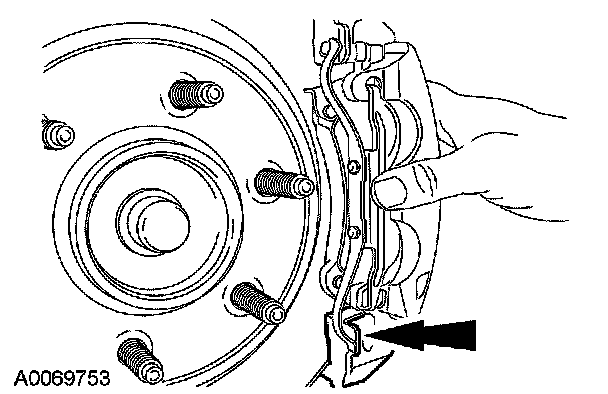 A0069753