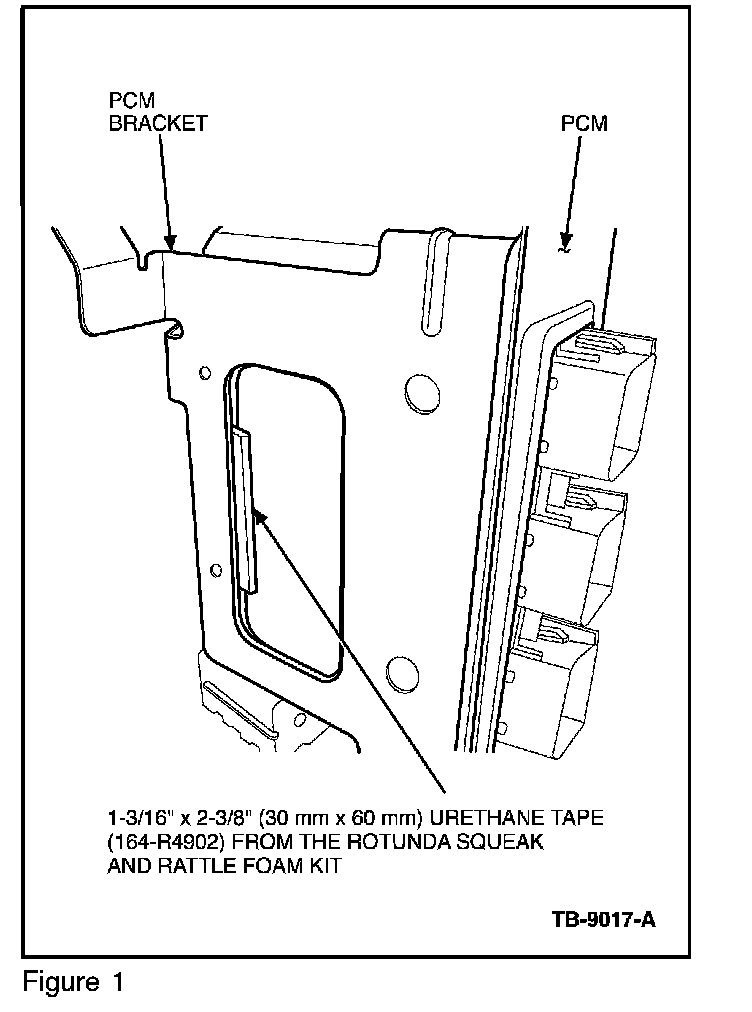 PCM BRACKET

PCM

1-3/16" x 2-3/8" (30 mm x 60 mm) URETHANE TAPE (164-R4902) FROM THE ROTUNDA SQUEAK AND RATTLE FOAM KIT

TB-9017-A

Figure 1