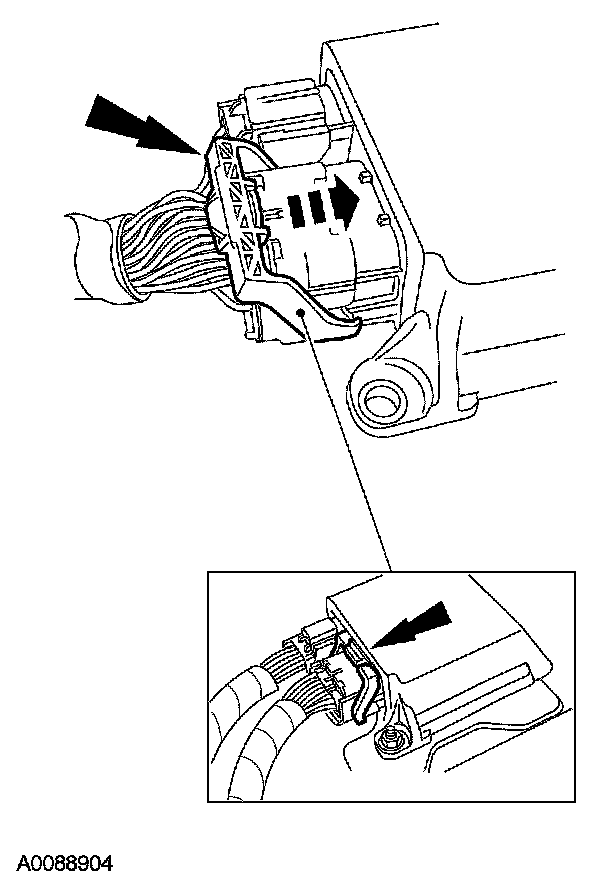 A0088904