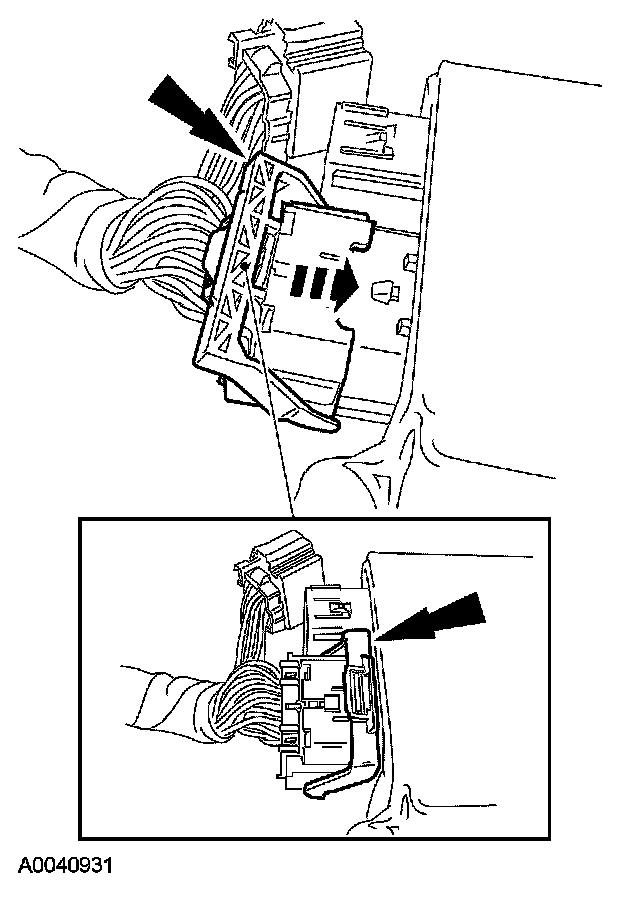 A0040931