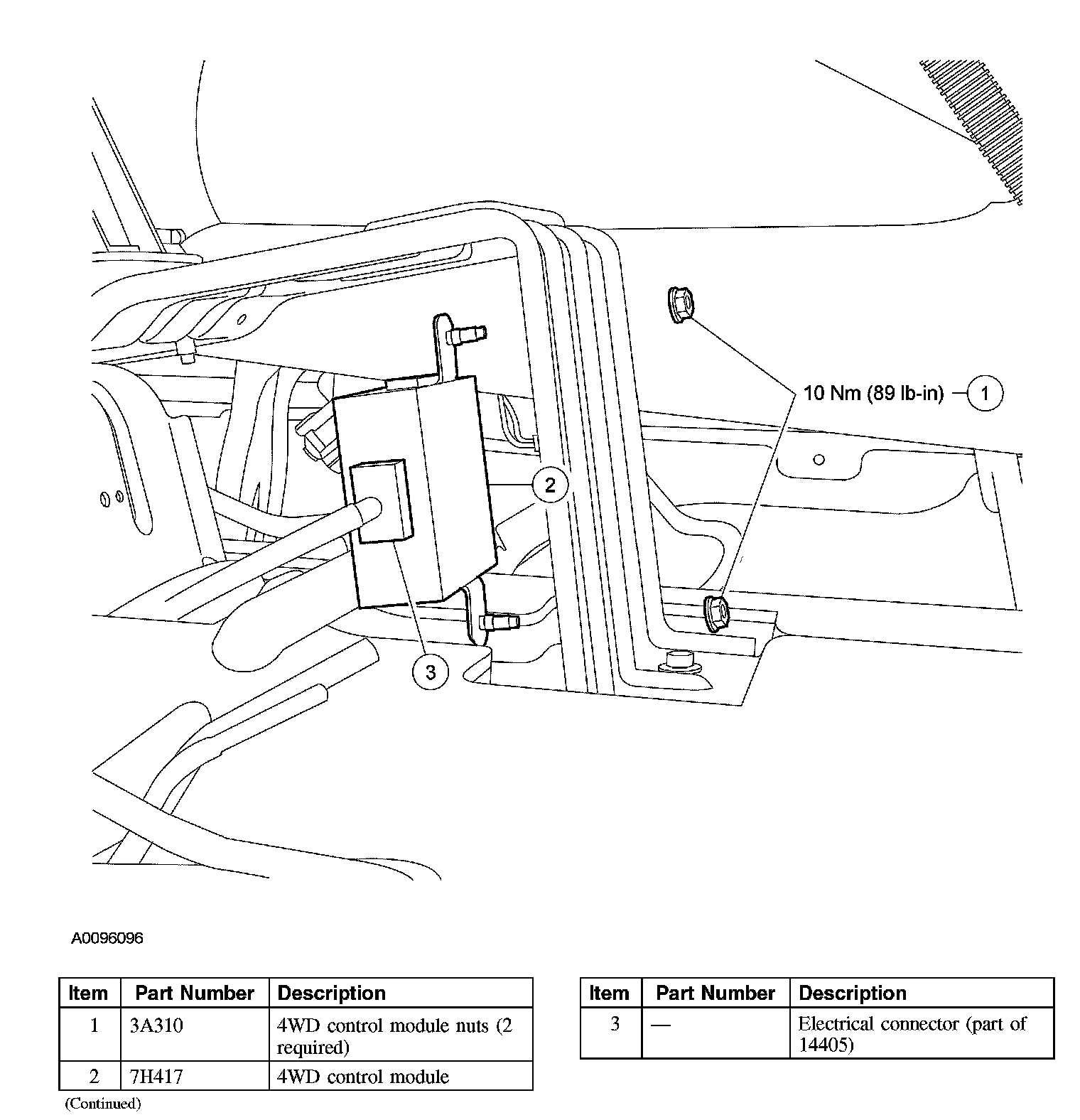 10 Nm (89 lb-in)
1
2
3

A0096096

| Item | Part Number | Description |
|---|---|---|
| 1 | 3A310 | 4WD control module nuts (2 required) |
| 2 | 7H417 | 4WD control module |

(Continued)

| Item | Part Number | Description |
|---|---|---|
| 3 | — | Electrical connector (part of 14405) |