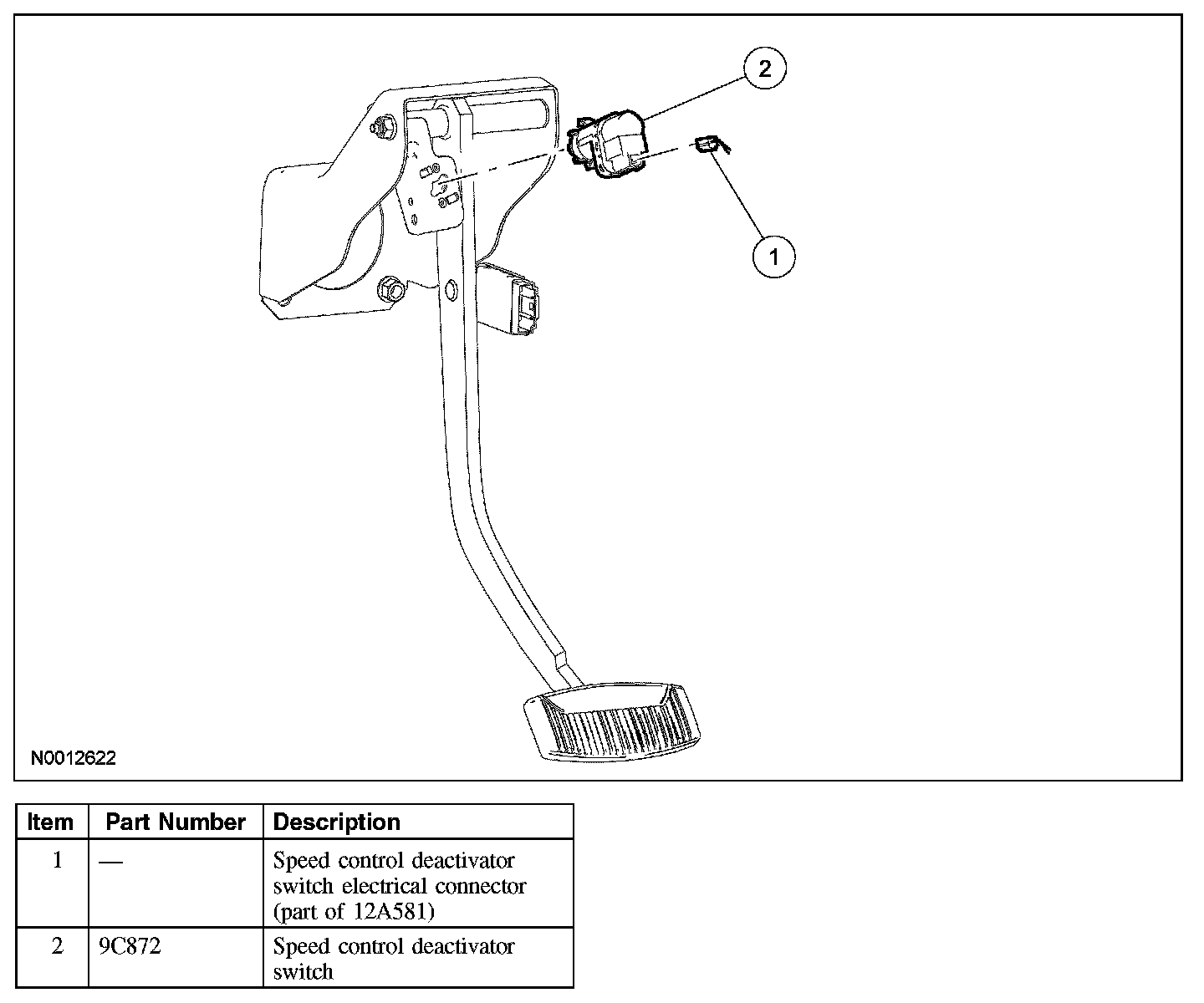 2

1

N0012622

| Item | Part Number | Description |
|---|---|---|
| 1 | — | Speed control deactivator switch electrical connector (part of 12A581) |
| 2 | 9C872 | Speed control deactivator switch |