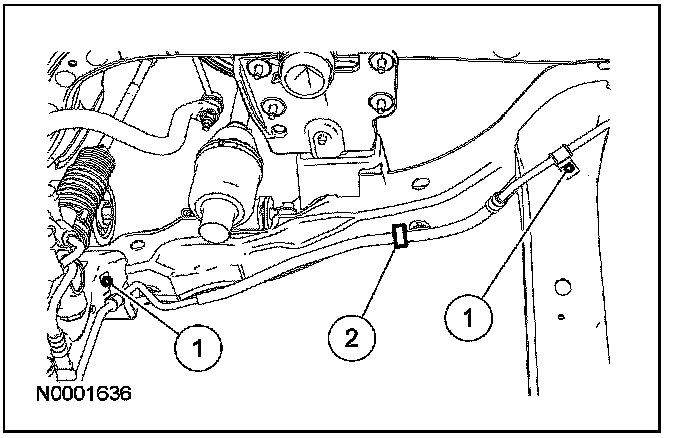 1
2
1
N0001636