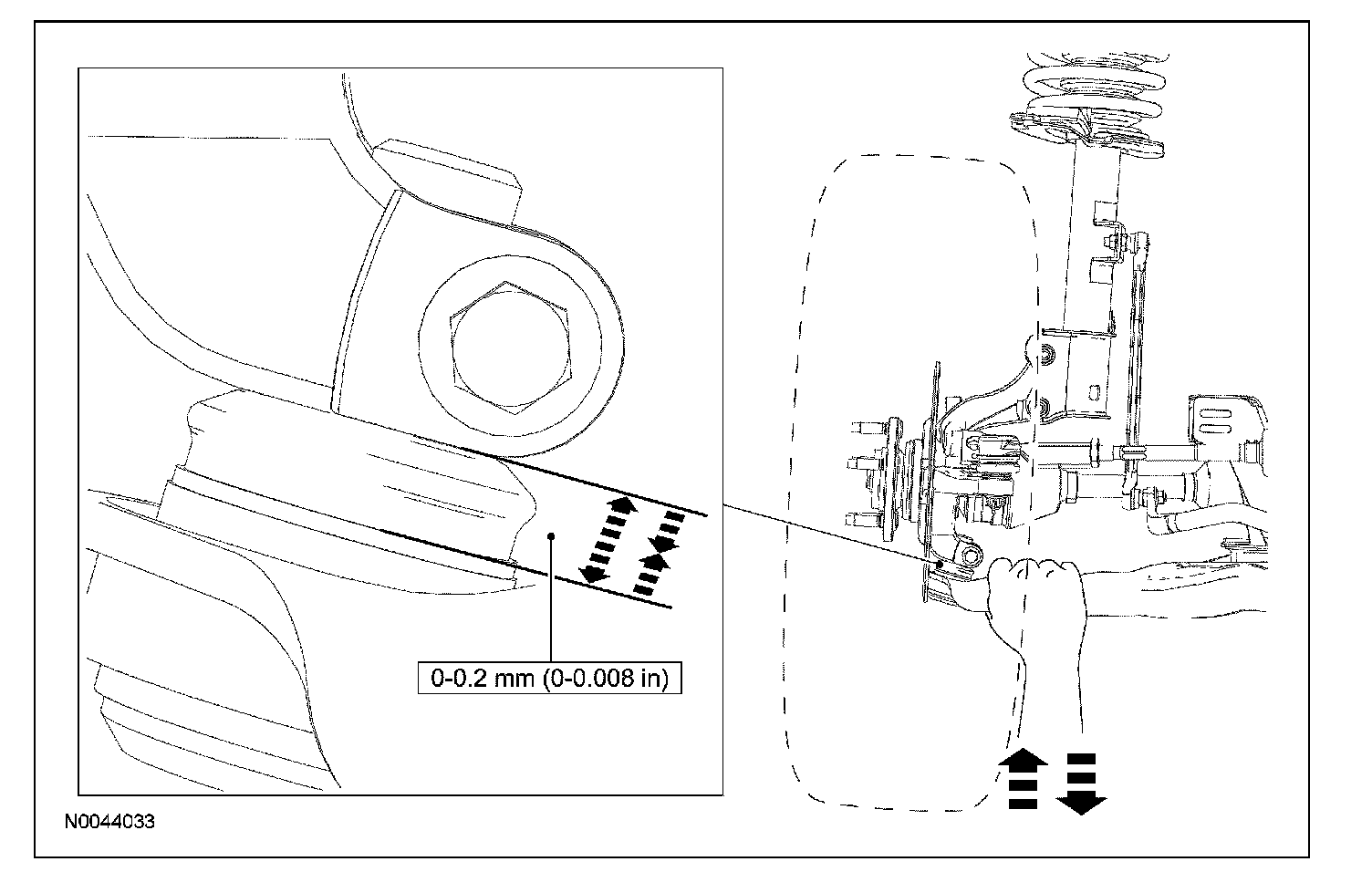 0-0.2 mm (0-0.008 in)

N0044033