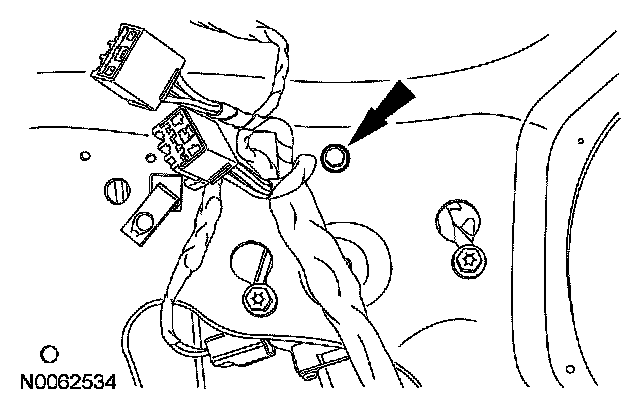 N0062534