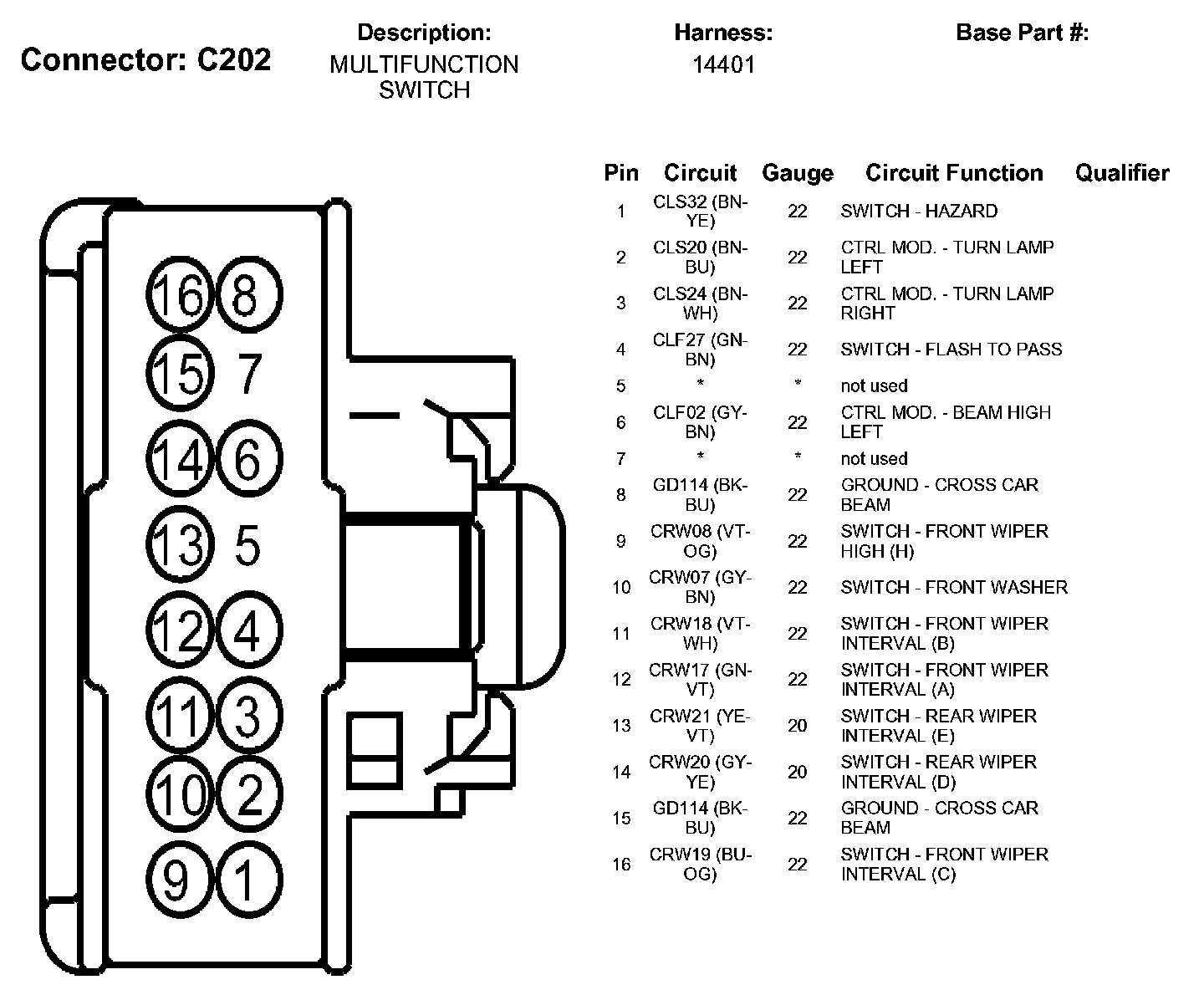 Connector: C202

Description:
MULTIFUNCTION SWITCH

Harness:
14401

Base Part #:

16 8
15 7
14 6
13 5
12 4
11 3
10 2
9 1

| Pin | Circuit | Gauge | Circuit Function | Qualifier |
|---|---|---|---|---|
| 1 | CLS32 (BN-YE) | 22 | SWITCH - HAZARD | |
| 2 | CLS20 (BN-BU) | 22 | CTRL MOD. - TURN LAMP LEFT | |
| 3 | CLS24 (BN-WH) | 22 | CTRL MOD. - TURN LAMP RIGHT | |
| 4 | CLF27 (GN-BN) | 22 | SWITCH - FLASH TO PASS | |
| 5 | * | * | not used | |
| 6 | CLF02 (GY-BN) | 22 | CTRL MOD. - BEAM HIGH LEFT | |
| 7 | * | * | not used | |
| 8 | GD114 (BK-BU) | 22 | GROUND - CROSS CAR BEAM | |
| 9 | CRW08 (VT-OG) | 22 | SWITCH - FRONT WIPER HIGH (H) | |
| 10 | CRW07 (GY-BN) | 22 | SWITCH - FRONT WASHER | |
| 11 | CRW18 (VT-WH) | 22 | SWITCH - FRONT WIPER INTERVAL (B) | |
| 12 | CRW17 (GN-VT) | 22 | SWITCH - FRONT WIPER INTERVAL (A) | |
| 13 | CRW21 (YE-VT) | 20 | SWITCH - REAR WIPER INTERVAL (E) | |
| 14 | CRW20 (GY-YE) | 20 | SWITCH - REAR WIPER INTERVAL (D) | |
| 15 | GD114 (BK-BU) | 22 | GROUND - CROSS CAR BEAM | |
| 16 | CRW19 (BU-OG) | 22 | SWITCH - FRONT WIPER INTERVAL (C) | |