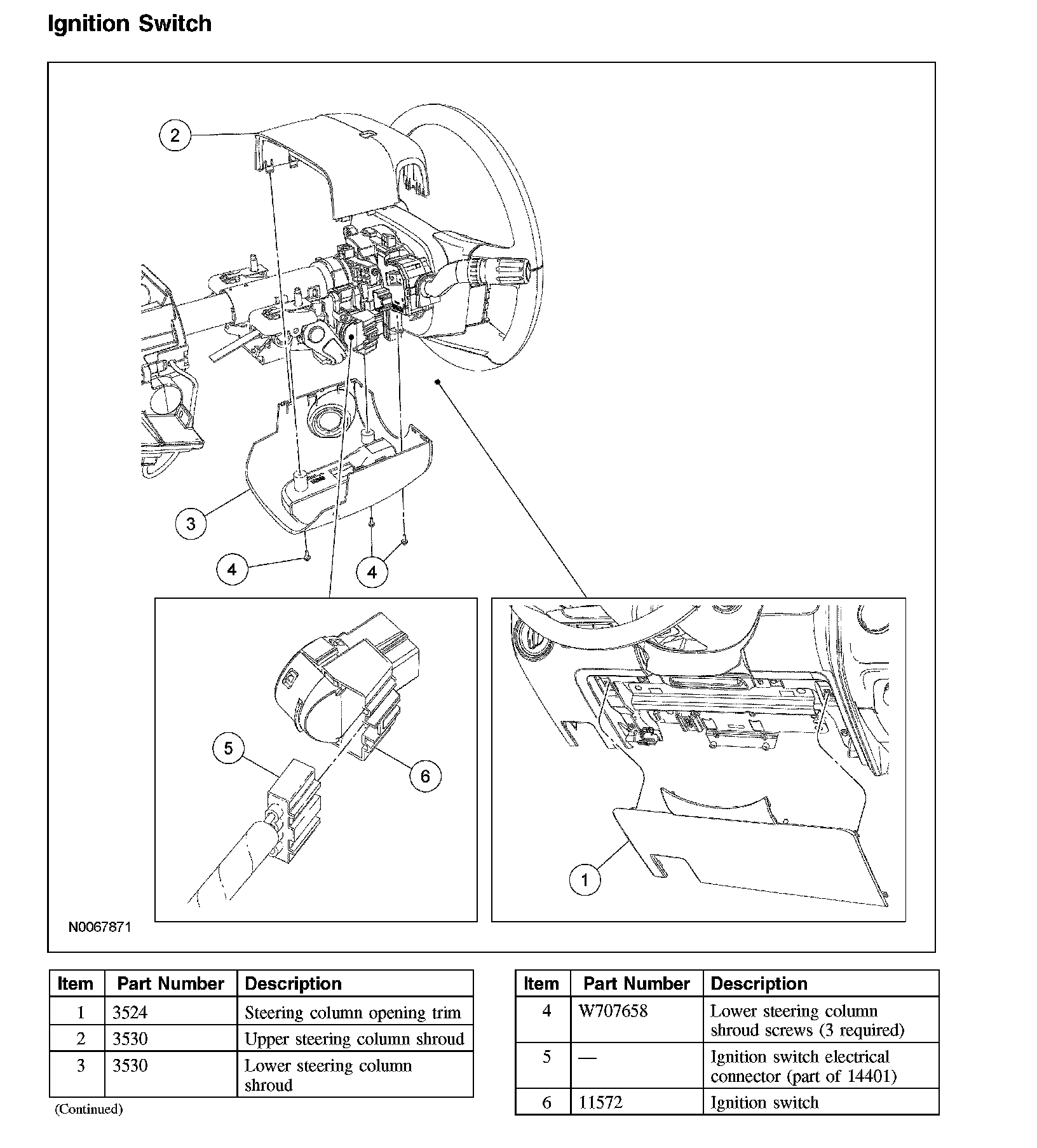 Ignition Switch

2

3

4

4

5

6

1

N0067871

| Item | Part Number | Description |
|---|---|---|
| 1 | 3524 | Steering column opening trim |
| 2 | 3530 | Upper steering column shroud |
| 3 | 3530 | Lower steering column shroud |

(Continued)

| Item | Part Number | Description |
|---|---|---|
| 4 | W707658 | Lower steering column shroud screws (3 required) |
| 5 | — | Ignition switch electrical connector (part of 14401) |
| 6 | 11572 | Ignition switch |