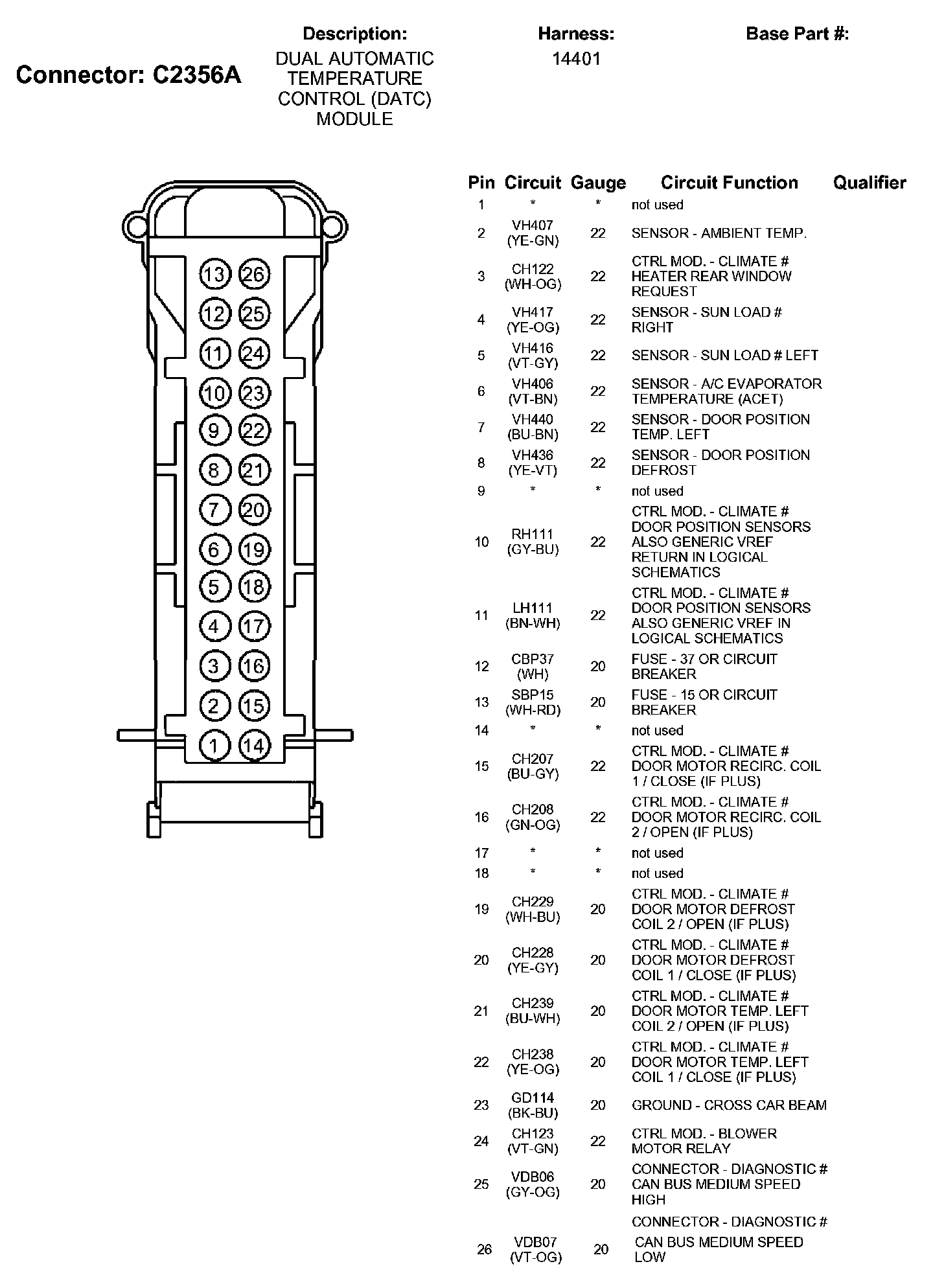 Connector: C2356A

Description:
DUAL AUTOMATIC TEMPERATURE CONTROL (DATC) MODULE

Harness:
14401

Base Part #:

13 26
12 25
11 24
10 23
9 22
8 21
7 20
6 19
5 18
4 17
3 16
2 15
1 14

| Pin | Circuit | Gauge | Circuit Function | Qualifier |
|---|---|---|---|---|
| 1 | * | * | not used | |
| 2 | VH407 (YE-GN) | 22 | SENSOR - AMBIENT TEMP. | |
| 3 | CH122 (WH-OG) | 22 | CTRL MOD. - CLIMATE # HEATER REAR WINDOW REQUEST | |
| 4 | VH417 (YE-OG) | 22 | SENSOR - SUN LOAD # RIGHT | |
| 5 | VH416 (VT-GY) | 22 | SENSOR - SUN LOAD # LEFT | |
| 6 | VH406 (VT-BN) | 22 | SENSOR - A/C EVAPORATOR TEMPERATURE (ACET) | |
| 7 | VH440 (BU-BN) | 22 | SENSOR - DOOR POSITION TEMP. LEFT | |
| 8 | VH436 (YE-VT) | 22 | SENSOR - DOOR POSITION DEFROST | |
| 9 | * | * | not used | |
| 10 | RH111 (GY-BU) | 22 | CTRL MOD. - CLIMATE # DOOR POSITION SENSORS ALSO GENERIC VREF RETURN IN LOGICAL SCHEMATICS | |
| 11 | LH111 (BN-WH) | 22 | CTRL MOD. - CLIMATE # DOOR POSITION SENSORS ALSO GENERIC VREF IN LOGICAL SCHEMATICS | |
| 12 | CBP37 (WH) | 20 | FUSE - 37 OR CIRCUIT BREAKER | |
| 13 | SBP15 (WH-RD) | 20 | FUSE - 15 OR CIRCUIT BREAKER | |
| 14 | * | * | not used | |
| 15 | CH207 (BU-GY) | 22 | CTRL MOD. - CLIMATE # DOOR MOTOR RECIRC. COIL 1 / CLOSE (IF PLUS) | |
| 16 | CH208 (GN-OG) | 22 | CTRL MOD. - CLIMATE # DOOR MOTOR RECIRC. COIL 2 / OPEN (IF PLUS) | |
| 17 | * | * | not used | |
| 18 | * | * | not used | |
| 19 | CH229 (WH-BU) | 20 | CTRL MOD. - CLIMATE # DOOR MOTOR DEFROST COIL 2 / OPEN (IF PLUS) | |
| 20 | CH228 (YE-GY) | 20 | CTRL MOD. - CLIMATE # DOOR MOTOR DEFROST COIL 1 / CLOSE (IF PLUS) | |
| 21 | CH239 (BU-WH) | 20 | CTRL MOD. - CLIMATE # DOOR MOTOR TEMP. LEFT COIL 2 / OPEN (IF PLUS) | |
| 22 | CH238 (YE-OG) | 20 | CTRL MOD. - CLIMATE # DOOR MOTOR TEMP. LEFT COIL 1 / CLOSE (IF PLUS) | |
| 23 | GD114 (BK-BU) | 20 | GROUND - CROSS CAR BEAM | |
| 24 | CH123 (VT-GN) | 22 | CTRL MOD. - BLOWER MOTOR RELAY | |
| 25 | VDB06 (GY-OG) | 20 | CONNECTOR - DIAGNOSTIC # CAN BUS MEDIUM SPEED HIGH | |
| 26 | VDB07 (VT-OG) | 20 | CONNECTOR - DIAGNOSTIC # CAN BUS MEDIUM SPEED LOW | |