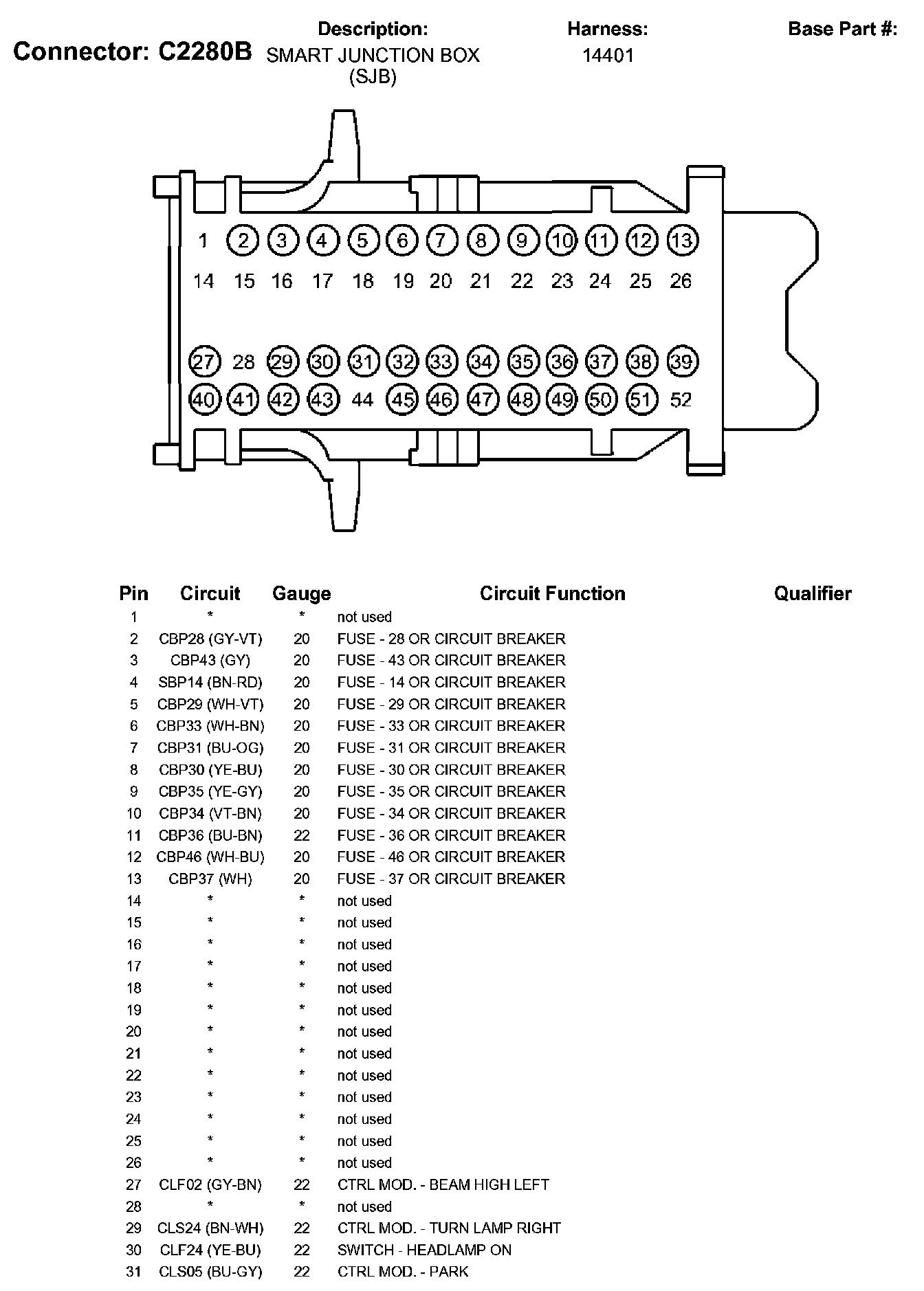 Connector: C2280B

Description:
SMART JUNCTION BOX
(SJB)

Harness:
14401

Base Part #:

1 2 3 4 5 6 7 8 9 10 11 12 13
14 15 16 17 18 19 20 21 22 23 24 25 26
27 28 29 30 31 32 33 34 35 36 37 38 39
40 41 42 43 44 45 46 47 48 49 50 51 52

| Pin | Circuit | Gauge | Circuit Function | Qualifier |
|---|---|---|---|---|
| 1 | * | * | not used | |
| 2 | CBP28 (GY-VT) | 20 | FUSE - 28 OR CIRCUIT BREAKER | |
| 3 | CBP43 (GY) | 20 | FUSE - 43 OR CIRCUIT BREAKER | |
| 4 | SBP14 (BN-RD) | 20 | FUSE - 14 OR CIRCUIT BREAKER | |
| 5 | CBP29 (WH-VT) | 20 | FUSE - 29 OR CIRCUIT BREAKER | |
| 6 | CBP33 (WH-BN) | 20 | FUSE - 33 OR CIRCUIT BREAKER | |
| 7 | CBP31 (BU-OG) | 20 | FUSE - 31 OR CIRCUIT BREAKER | |
| 8 | CBP30 (YE-BU) | 20 | FUSE - 30 OR CIRCUIT BREAKER | |
| 9 | CBP35 (YE-GY) | 20 | FUSE - 35 OR CIRCUIT BREAKER | |
| 10 | CBP34 (VT-BN) | 20 | FUSE - 34 OR CIRCUIT BREAKER | |
| 11 | CBP36 (BU-BN) | 22 | FUSE - 36 OR CIRCUIT BREAKER | |
| 12 | CBP46 (WH-BU) | 20 | FUSE - 46 OR CIRCUIT BREAKER | |
| 13 | CBP37 (WH) | 20 | FUSE - 37 OR CIRCUIT BREAKER | |
| 14 | * | * | not used | |
| 15 | * | * | not used | |
| 16 | * | * | not used | |
| 17 | * | * | not used | |
| 18 | * | * | not used | |
| 19 | * | * | not used | |
| 20 | * | * | not used | |
| 21 | * | * | not used | |
| 22 | * | * | not used | |
| 23 | * | * | not used | |
| 24 | * | * | not used | |
| 25 | * | * | not used | |
| 26 | * | * | not used | |
| 27 | CLF02 (GY-BN) | 22 | CTRL MOD. - BEAM HIGH LEFT | |
| 28 | * | * | not used | |
| 29 | CLS24 (BN-WH) | 22 | CTRL MOD. - TURN LAMP RIGHT | |
| 30 | CLF24 (YE-BU) | 22 | SWITCH - HEADLAMP ON | |
| 31 | CLS05 (BU-GY) | 22 | CTRL MOD. - PARK | |