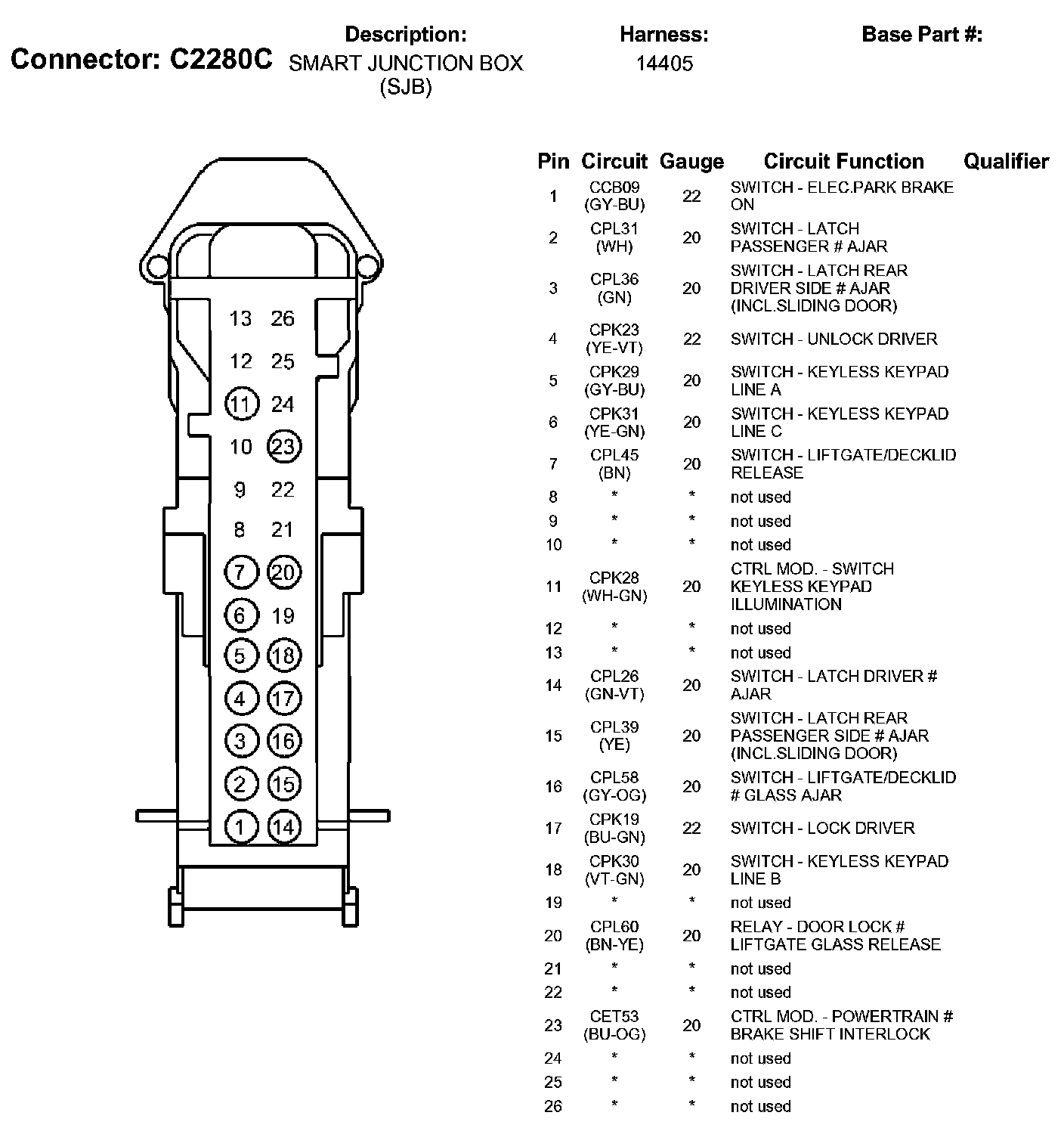 Connector: C2280C

Description:
SMART JUNCTION BOX (SJB)

Harness:
14405

Base Part #:

13 26
12 25
11 24
10 23
9 22
8 21
7 20
6 19
5 18
4 17
3 16
2 15
1 14

| Pin | Circuit | Gauge | Circuit Function | Qualifier |
|---|---|---|---|---|
| 1 | CCB09 (GY-BU) | 22 | SWITCH - ELEC.PARK BRAKE ON | |
| 2 | CPL31 (WH) | 20 | SWITCH - LATCH PASSENGER # AJAR | |
| 3 | CPL36 (GN) | 20 | SWITCH - LATCH REAR DRIVER SIDE # AJAR (INCL.SLIDING DOOR) | |
| 4 | CPK23 (YE-VT) | 22 | SWITCH - UNLOCK DRIVER | |
| 5 | CPK29 (GY-BU) | 20 | SWITCH - KEYLESS KEYPAD LINE A | |
| 6 | CPK31 (YE-GN) | 20 | SWITCH - KEYLESS KEYPAD LINE C | |
| 7 | CPL45 (BN) | 20 | SWITCH - LIFTGATE/DECKLID RELEASE | |
| 8 | * | * | not used | |
| 9 | * | * | not used | |
| 10 | * | * | not used | |
| 11 | CPK28 (WH-GN) | 20 | CTRL MOD. - SWITCH KEYLESS KEYPAD ILLUMINATION | |
| 12 | * | * | not used | |
| 13 | * | * | not used | |
| 14 | CPL26 (GN-VT) | 20 | SWITCH - LATCH DRIVER # AJAR | |
| 15 | CPL39 (YE) | 20 | SWITCH - LATCH REAR PASSENGER SIDE # AJAR (INCL.SLIDING DOOR) | |
| 16 | CPL58 (GY-OG) | 20 | SWITCH - LIFTGATE/DECKLID # GLASS AJAR | |
| 17 | CPK19 (BU-GN) | 22 | SWITCH - LOCK DRIVER | |
| 18 | CPK30 (VT-GN) | 20 | SWITCH - KEYLESS KEYPAD LINE B | |
| 19 | * | * | not used | |
| 20 | CPL60 (BN-YE) | 20 | RELAY - DOOR LOCK # LIFTGATE GLASS RELEASE | |
| 21 | * | * | not used | |
| 22 | * | * | not used | |
| 23 | CET53 (BU-OG) | 20 | CTRL MOD. - POWERTRAIN # BRAKE SHIFT INTERLOCK | |
| 24 | * | * | not used | |
| 25 | * | * | not used | |
| 26 | * | * | not used | |