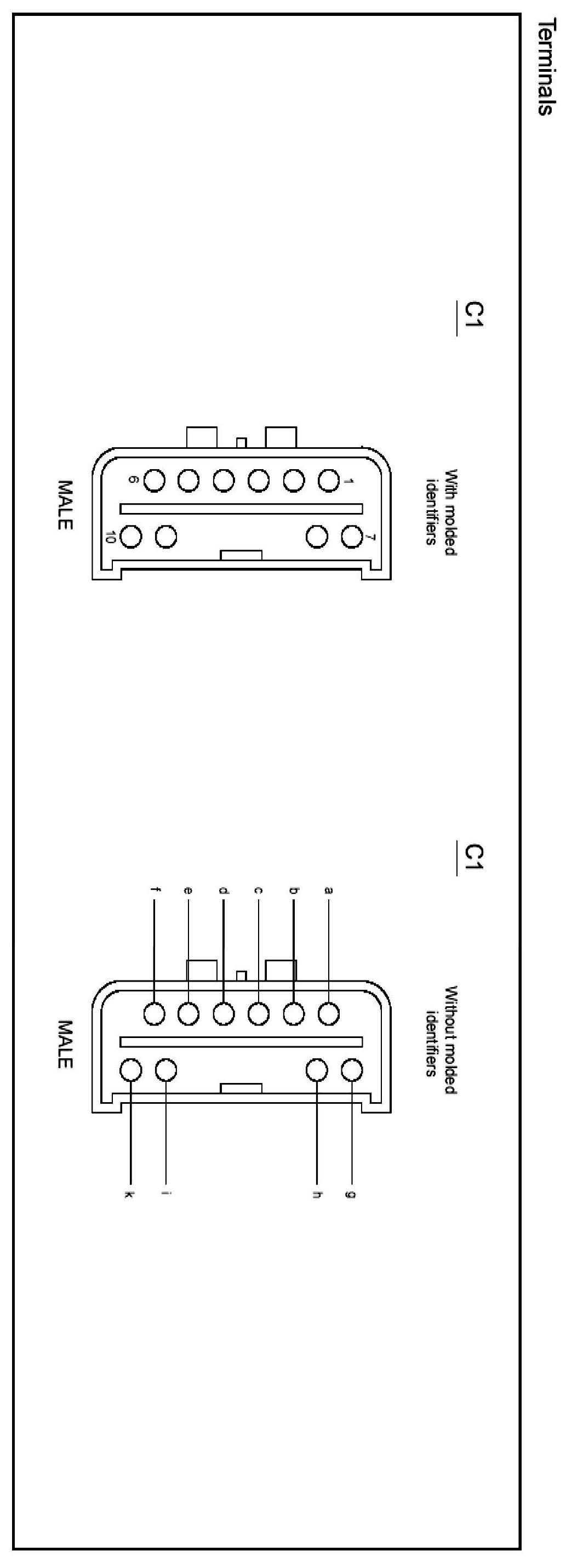 Terminals

C1

With molded identifiers

1
6
7
10

MALE

C1

Without molded identifiers

a
b
c
d
e
f
g
h
i
k

MALE