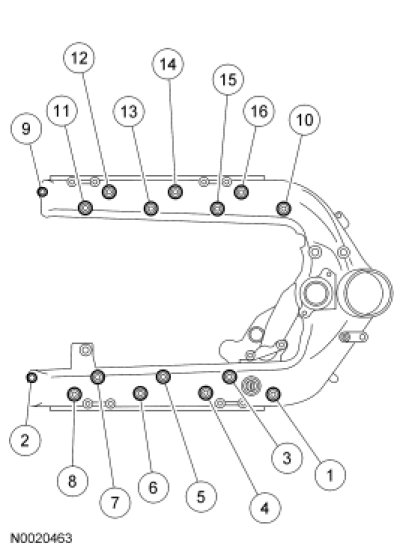 12
14
15
11
13
16
10
9
2
8
7
6
5
4
3
1
N0020463