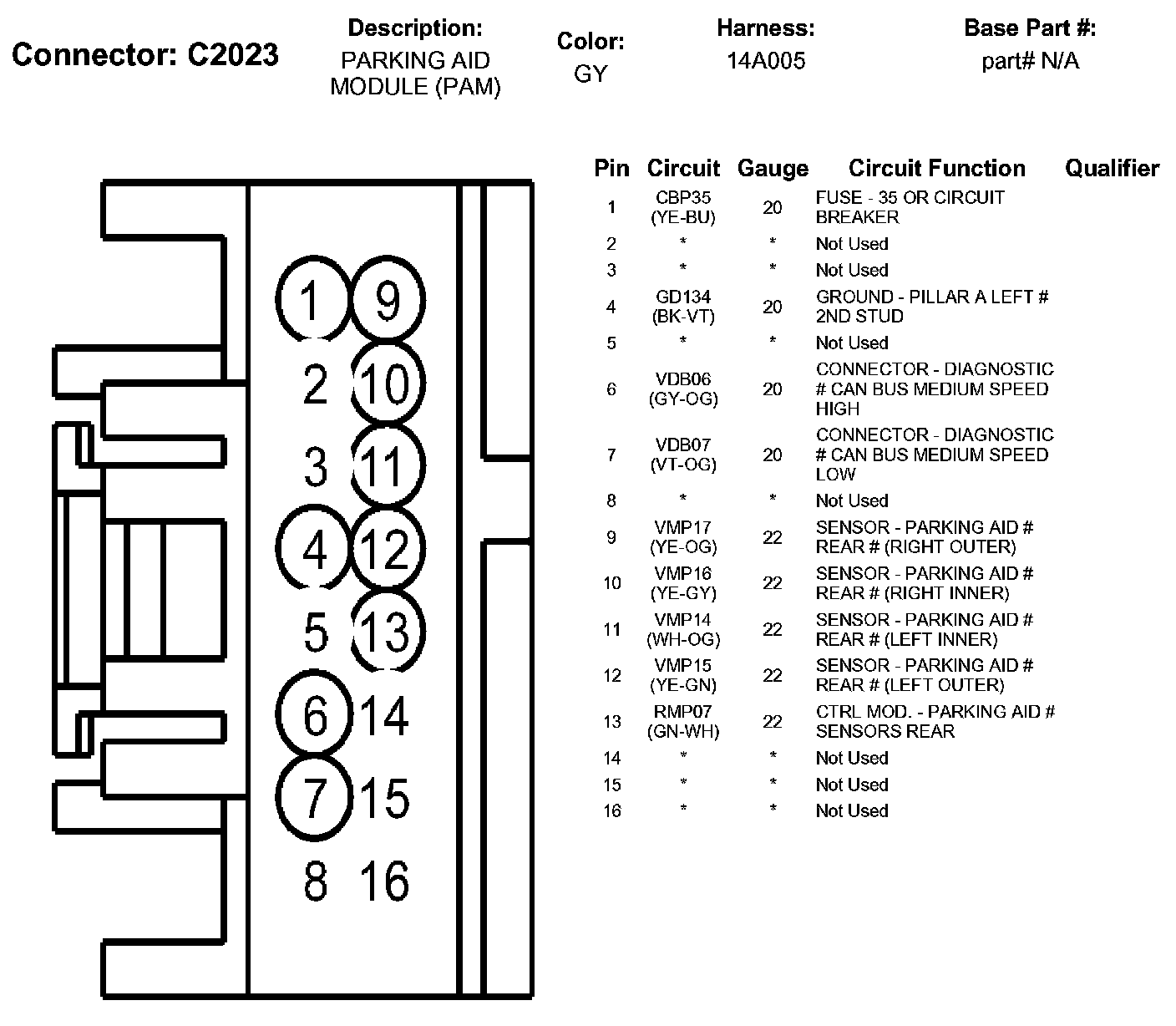 Connector: C2023

Description:
PARKING AID MODULE (PAM)

Color:
GY

Harness:
14A005

Base Part #:
part# N/A

1 9
2 10
3 11
4 12
5 13
6 14
7 15
8 16

| Pin | Circuit | Gauge | Circuit Function | Qualifier |
|---|---|---|---|---|
| 1 | CBP35 (YE-BU) | 20 | FUSE - 35 OR CIRCUIT BREAKER | |
| 2 | * | * | Not Used | |
| 3 | * | * | Not Used | |
| 4 | GD134 (BK-VT) | 20 | GROUND - PILLAR A LEFT # 2ND STUD | |
| 5 | * | * | Not Used | |
| 6 | VDB06 (GY-OG) | 20 | CONNECTOR - DIAGNOSTIC # CAN BUS MEDIUM SPEED HIGH | |
| 7 | VDB07 (VT-OG) | 20 | CONNECTOR - DIAGNOSTIC # CAN BUS MEDIUM SPEED LOW | |
| 8 | * | * | Not Used | |
| 9 | VMP17 (YE-OG) | 22 | SENSOR - PARKING AID # REAR # (RIGHT OUTER) | |
| 10 | VMP16 (YE-GY) | 22 | SENSOR - PARKING AID # REAR # (RIGHT INNER) | |
| 11 | VMP14 (WH-OG) | 22 | SENSOR - PARKING AID # REAR # (LEFT INNER) | |
| 12 | VMP15 (YE-GN) | 22 | SENSOR - PARKING AID # REAR # (LEFT OUTER) | |
| 13 | RMP07 (GN-WH) | 22 | CTRL MOD. - PARKING AID # SENSORS REAR | |
| 14 | * | * | Not Used | |
| 15 | * | * | Not Used | |
| 16 | * | * | Not Used | |