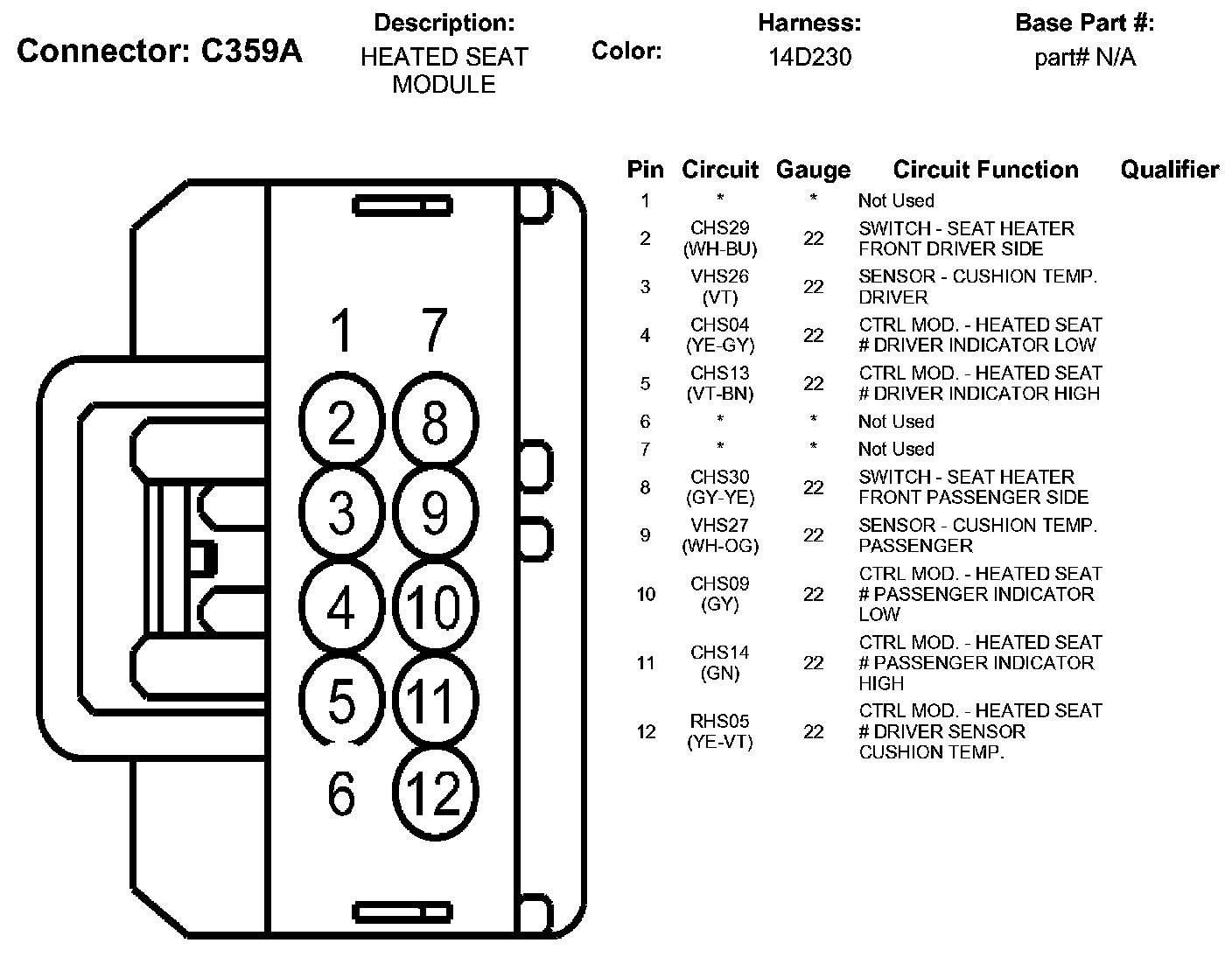 Connector: C359A

Description: HEATED SEAT MODULE

Color:

Harness: 14D230

Base Part #: part# N/A

1 7
2 8
3 9
4 10
5 11
6 12

| Pin | Circuit | Gauge | Circuit Function | Qualifier |
|---|---|---|---|---|
| 1 | * | * | Not Used | |
| 2 | CHS29 (WH-BU) | 22 | SWITCH - SEAT HEATER FRONT DRIVER SIDE | |
| 3 | VHS26 (VT) | 22 | SENSOR - CUSHION TEMP. DRIVER | |
| 4 | CHS04 (YE-GY) | 22 | CTRL MOD. - HEATED SEAT # DRIVER INDICATOR LOW | |
| 5 | CHS13 (VT-BN) | 22 | CTRL MOD. - HEATED SEAT # DRIVER INDICATOR HIGH | |
| 6 | * | * | Not Used | |
| 7 | * | * | Not Used | |
| 8 | CHS30 (GY-YE) | 22 | SWITCH - SEAT HEATER FRONT PASSENGER SIDE | |
| 9 | VHS27 (WH-OG) | 22 | SENSOR - CUSHION TEMP. PASSENGER | |
| 10 | CHS09 (GY) | 22 | CTRL MOD. - HEATED SEAT # PASSENGER INDICATOR LOW | |
| 11 | CHS14 (GN) | 22 | CTRL MOD. - HEATED SEAT # PASSENGER INDICATOR HIGH | |
| 12 | RHS05 (YE-VT) | 22 | CTRL MOD. - HEATED SEAT # DRIVER SENSOR CUSHION TEMP. | |