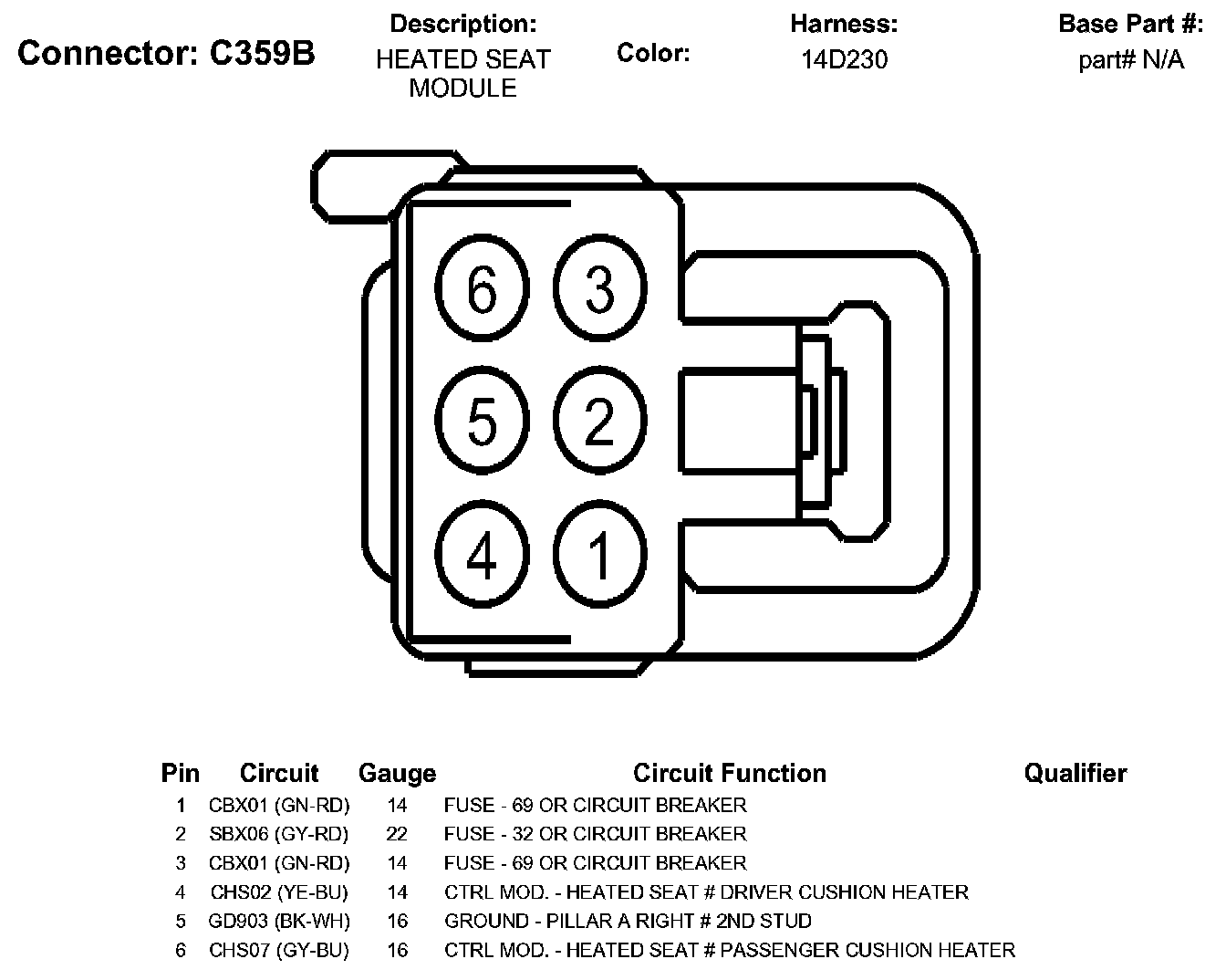 Connector: C359B

Description:
HEATED SEAT MODULE

Color:

Harness:
14D230

Base Part #:
part# N/A

6 3
5 2
4 1

| Pin | Circuit | Gauge | Circuit Function | Qualifier |
|---|---|---|---|---|
| 1 | CBX01 (GN-RD) | 14 | FUSE - 69 OR CIRCUIT BREAKER | |
| 2 | SBX06 (GY-RD) | 22 | FUSE - 32 OR CIRCUIT BREAKER | |
| 3 | CBX01 (GN-RD) | 14 | FUSE - 69 OR CIRCUIT BREAKER | |
| 4 | CHS02 (YE-BU) | 14 | CTRL MOD. - HEATED SEAT # DRIVER CUSHION HEATER | |
| 5 | GD903 (BK-WH) | 16 | GROUND - PILLAR A RIGHT # 2ND STUD | |
| 6 | CHS07 (GY-BU) | 16 | CTRL MOD. - HEATED SEAT # PASSENGER CUSHION HEATER | |