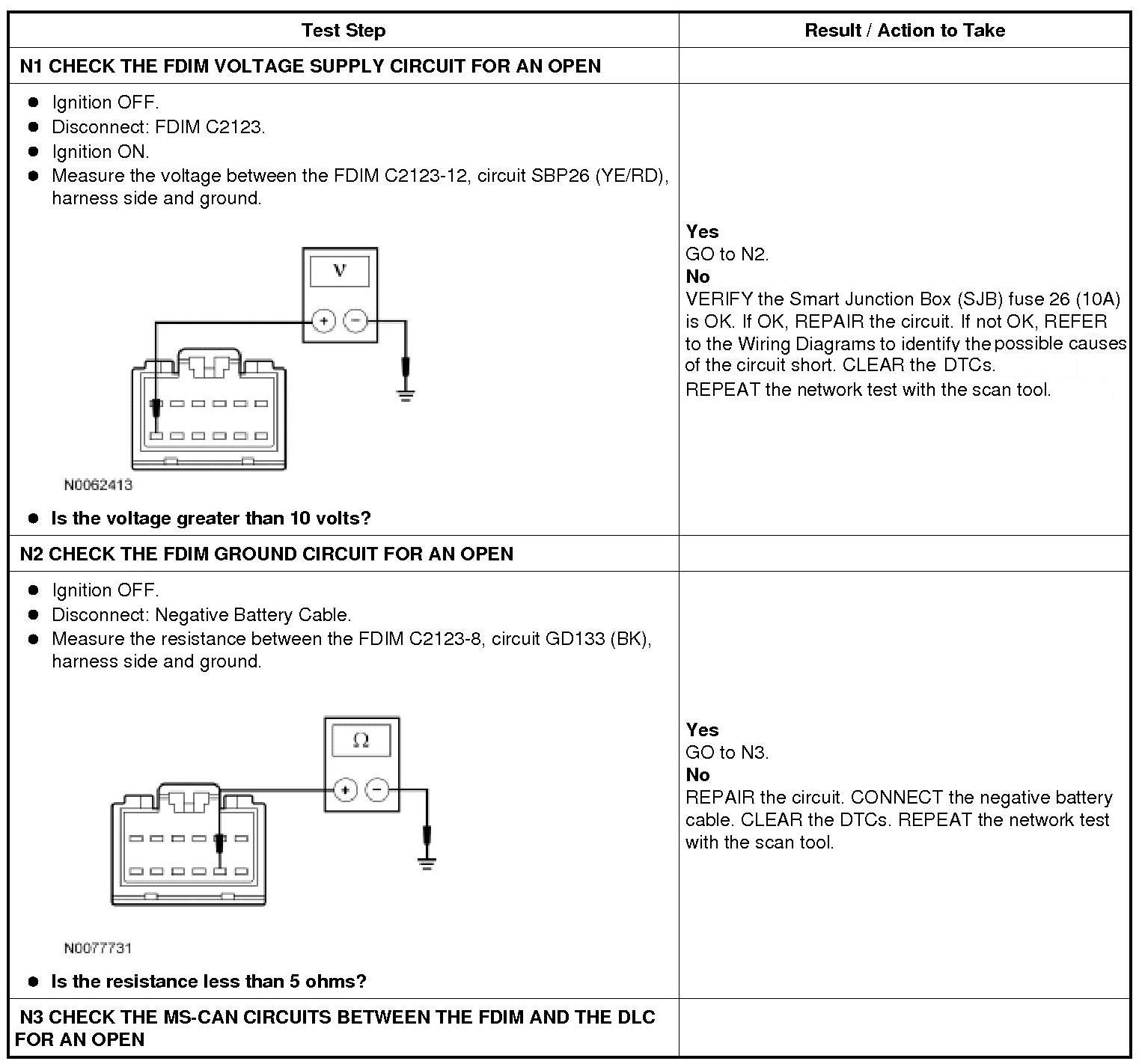 | Test Step | Result / Action to Take |
|---|---|
| **N1 CHECK THE FDIM VOLTAGE SUPPLY CIRCUIT FOR AN OPEN** | |
| ● Ignition OFF. ● Disconnect: FDIM C2123. ● Ignition ON. ● Measure the voltage between the FDIM C2123-12, circuit SBP26 (YE/RD), harness side and ground. V + − N0062413 ● **Is the voltage greater than 10 volts?** | **Yes** GO to N2. **No** VERIFY the Smart Junction Box (SJB) fuse 26 (10A) is OK. If OK, REPAIR the circuit. If not OK, REFER to the Wiring Diagrams to identify the possible causes of the circuit short. CLEAR the DTCs. REPEAT the network test with the scan tool. |
| **N2 CHECK THE FDIM GROUND CIRCUIT FOR AN OPEN** | |
| ● Ignition OFF. ● Disconnect: Negative Battery Cable. ● Measure the resistance between the FDIM C2123-8, circuit GD133 (BK), harness side and ground. Ω + − N0077731 ● **Is the resistance less than 5 ohms?** | **Yes** GO to N3. **No** REPAIR the circuit. CONNECT the negative battery cable. CLEAR the DTCs. REPEAT the network test with the scan tool. |
| **N3 CHECK THE MS-CAN CIRCUITS BETWEEN THE FDIM AND THE DLC FOR AN OPEN** | |