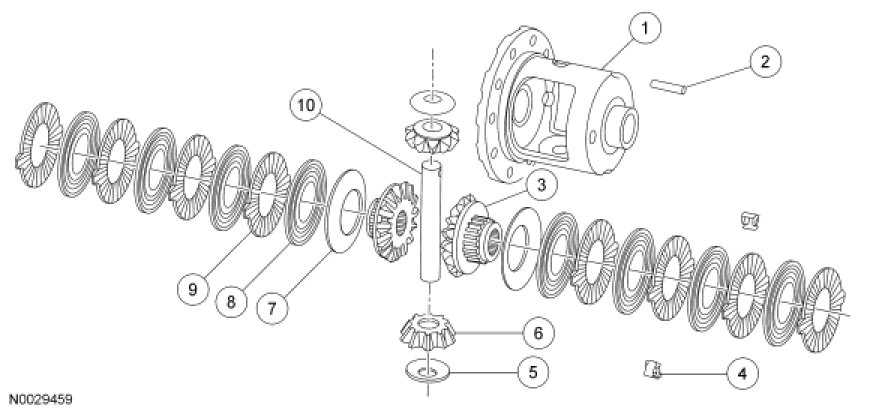 1
2
10
3
9
8
7
6
5
4
N0029459