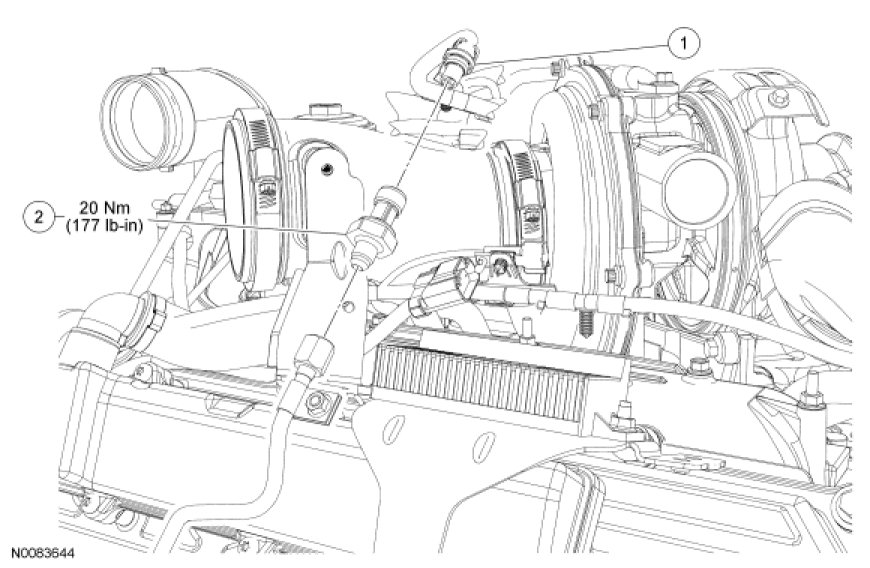 1

2
20 Nm
(177 lb-in)

N0083644