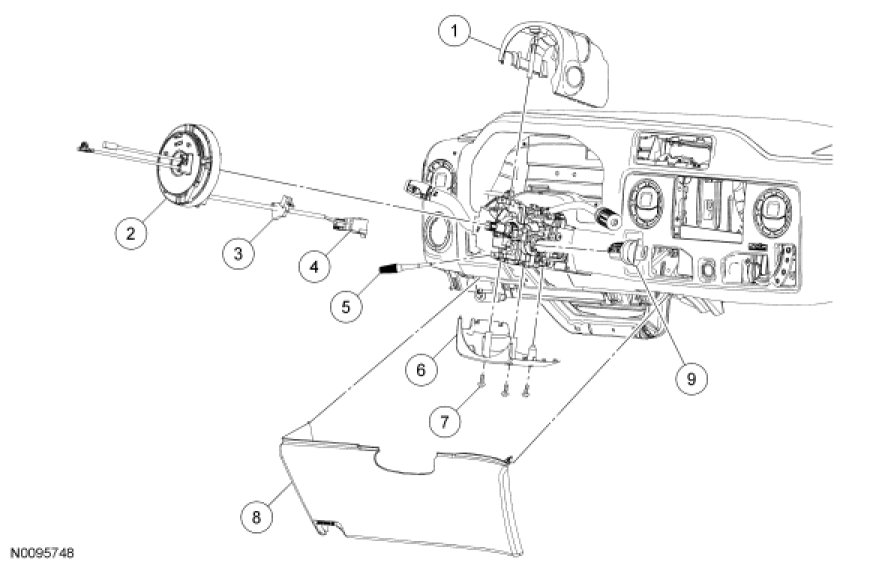 1
2
3
4
5
6
7
8
9
N0095748