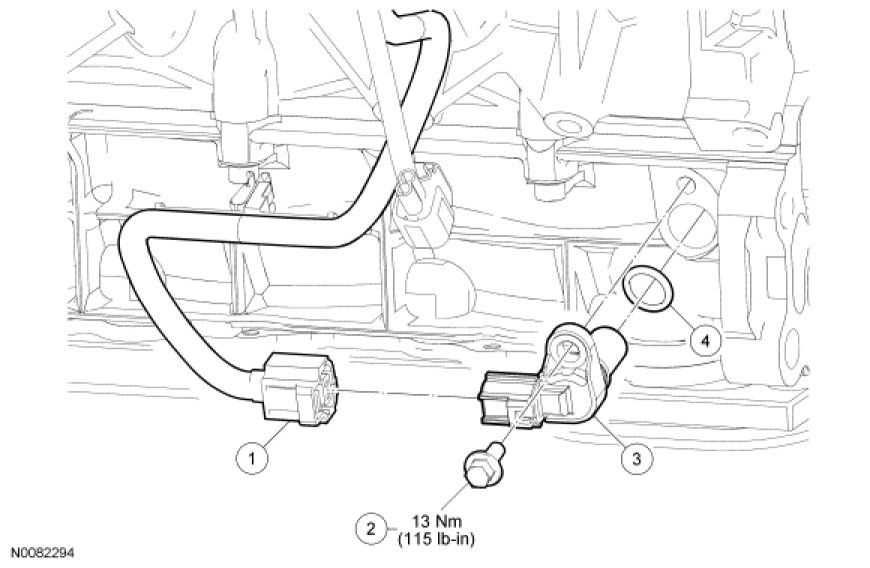 4

1

3

2 13 Nm (115 lb-in)

N0082294