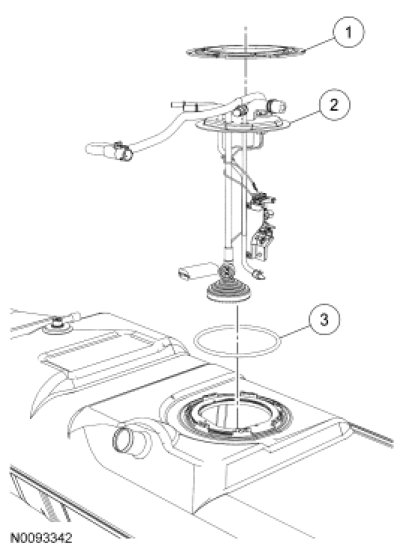 1
2
3
N0093342