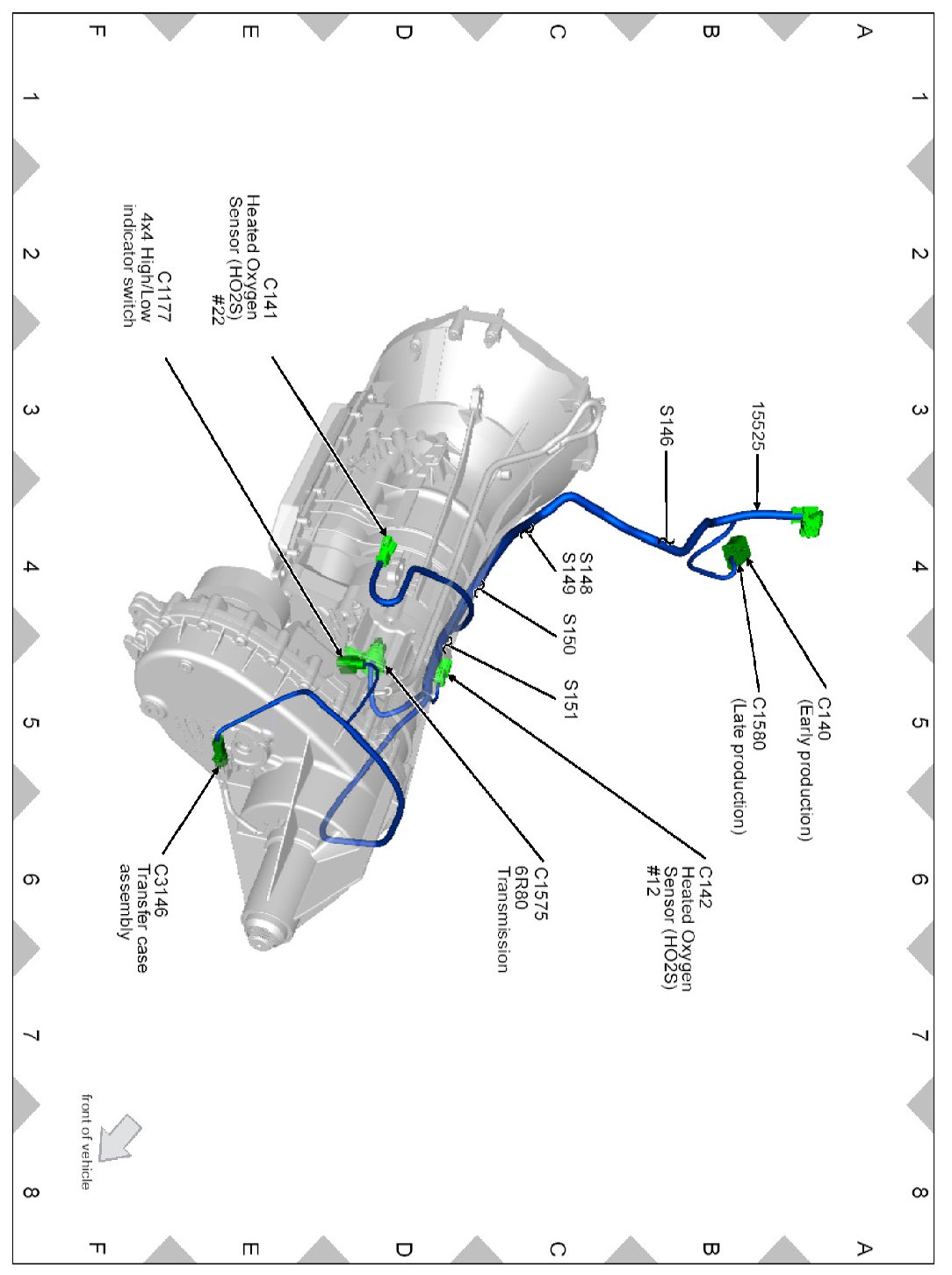 A B C D E F

1 2 3 4 5 6 7 8

15525

S146

C140
(Early production)

C1580
(Late production)

S148
S149

S150

S151

C142
Heated Oxygen
Sensor (HO2S)
#12

C1575
6R80
Transmission

C141
Heated Oxygen
Sensor (HO2S)
#22

C1177
4x4 High/Low
indicator switch

C3146
Transfer case
assembly

front of vehicle

1 2 3 4 5 6 7 8

A B C D E F