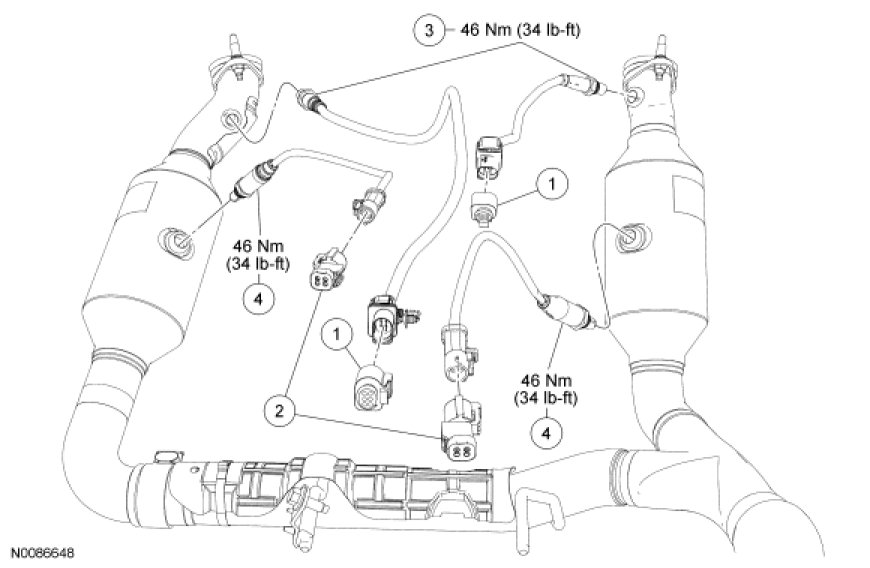 3 46 Nm (34 lb-ft)

1

46 Nm (34 lb-ft)

4

1

2

46 Nm (34 lb-ft)

4

N0086648