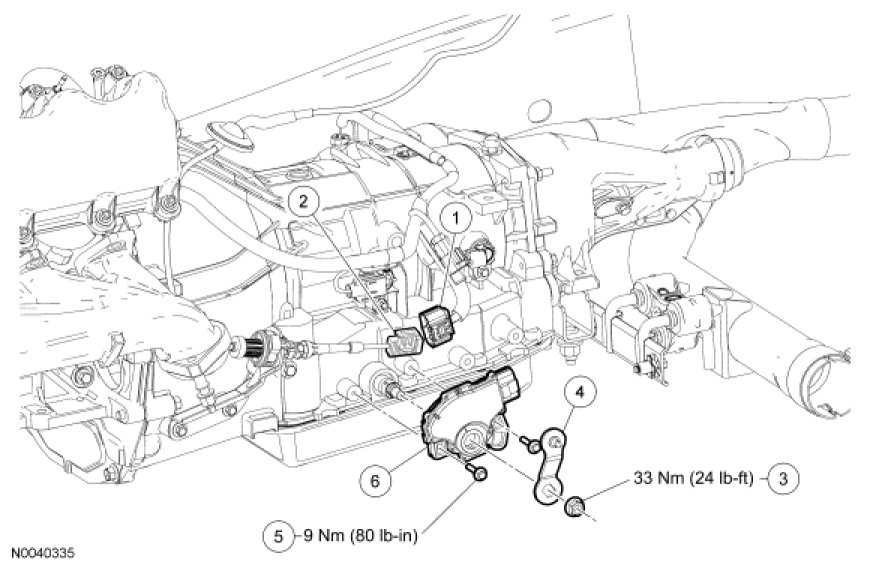 2
1
4
6
33 Nm (24 lb-ft)
3
5
9 Nm (80 lb-in)
N0040335