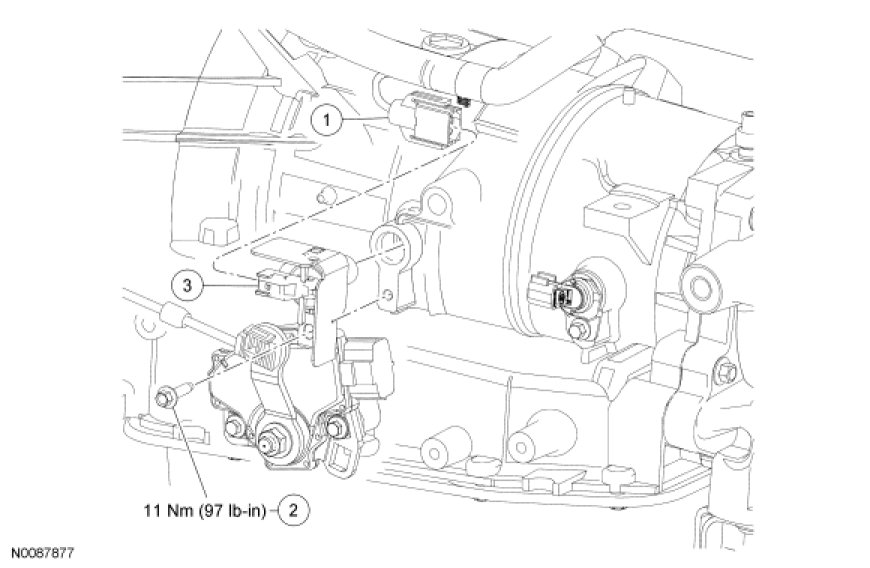 1

3

11 Nm (97 lb-in) 2

N0087877