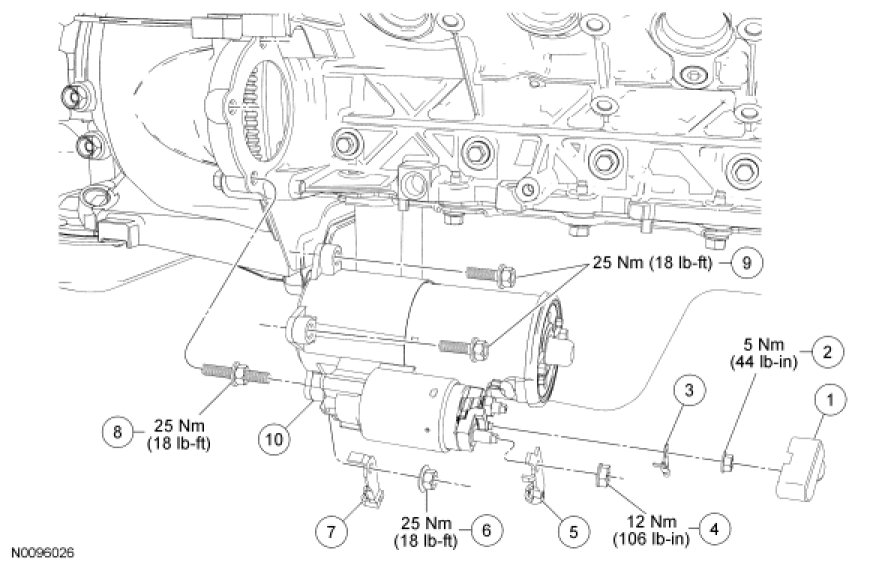 25 Nm (18 lb-ft) 9

5 Nm (44 lb-in) 2

3

1

8 25 Nm (18 lb-ft)

10

7

25 Nm (18 lb-ft) 6

5

12 Nm (106 lb-in) 4

N0096026