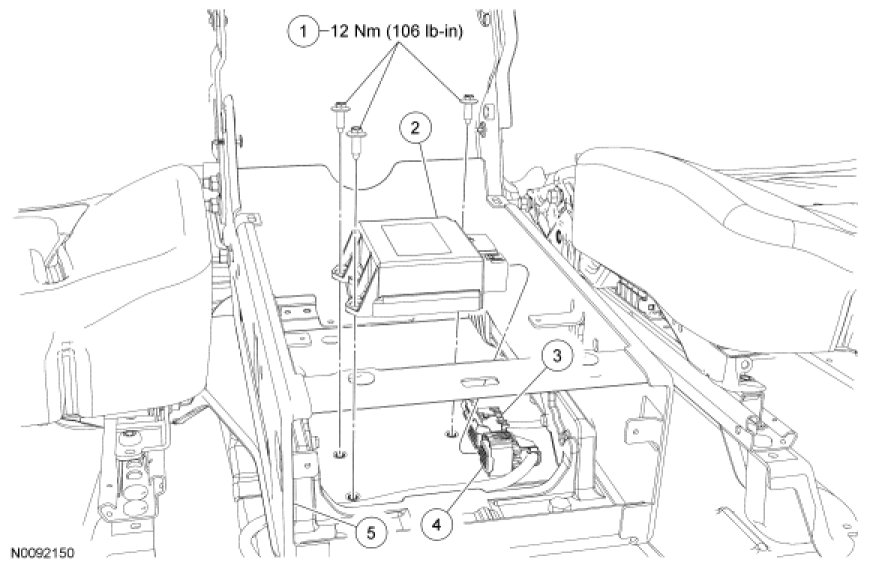 1 12 Nm (106 lb-in)

2

3

4

5

N0092150