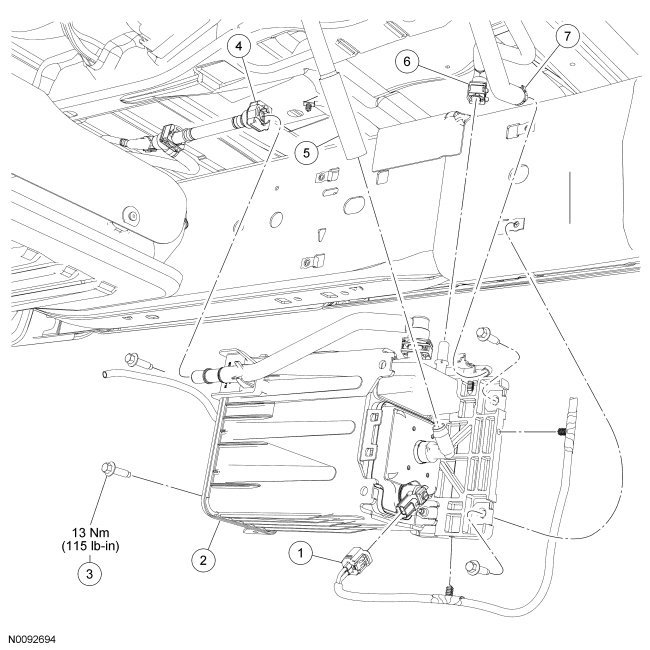 4

6

7

5

13 Nm
(115 lb-in)

3

2

1

N0092694