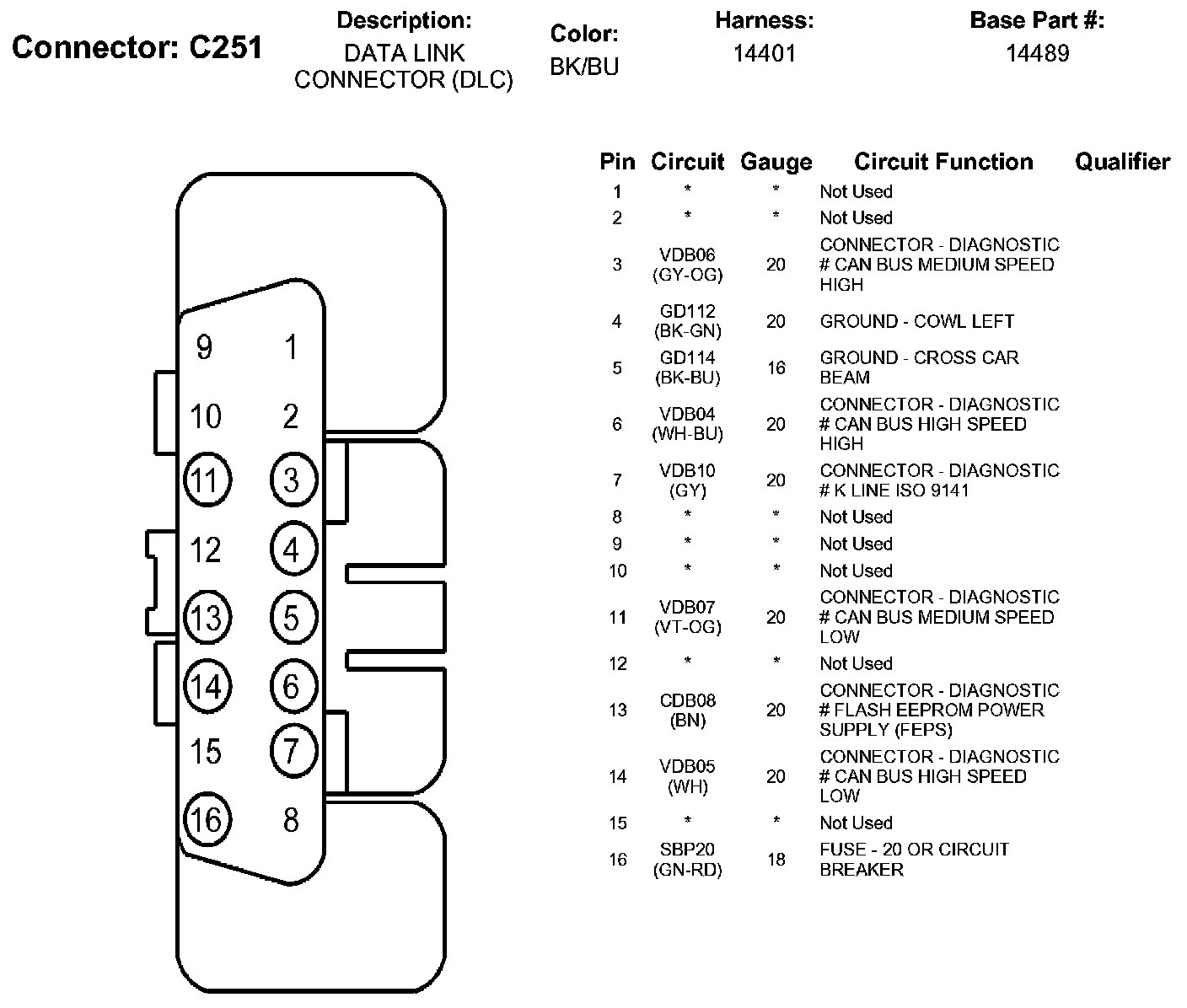 Connector: C251

Description:
DATA LINK CONNECTOR (DLC)

Color:
BK/BU

Harness:
14401

Base Part #:
14489

9 1
10 2
11 3
12 4
13 5
14 6
15 7
16 8

| Pin | Circuit | Gauge | Circuit Function | Qualifier |
|---|---|---|---|---|
| 1 | * | * | Not Used | |
| 2 | * | * | Not Used | |
| 3 | VDB06 (GY-OG) | 20 | CONNECTOR - DIAGNOSTIC # CAN BUS MEDIUM SPEED HIGH | |
| 4 | GD112 (BK-GN) | 20 | GROUND - COWL LEFT | |
| 5 | GD114 (BK-BU) | 16 | GROUND - CROSS CAR BEAM | |
| 6 | VDB04 (WH-BU) | 20 | CONNECTOR - DIAGNOSTIC # CAN BUS HIGH SPEED HIGH | |
| 7 | VDB10 (GY) | 20 | CONNECTOR - DIAGNOSTIC # K LINE ISO 9141 | |
| 8 | * | * | Not Used | |
| 9 | * | * | Not Used | |
| 10 | * | * | Not Used | |
| 11 | VDB07 (VT-OG) | 20 | CONNECTOR - DIAGNOSTIC # CAN BUS MEDIUM SPEED LOW | |
| 12 | * | * | Not Used | |
| 13 | CDB08 (BN) | 20 | CONNECTOR - DIAGNOSTIC # FLASH EEPROM POWER SUPPLY (FEPS) | |
| 14 | VDB05 (WH) | 20 | CONNECTOR - DIAGNOSTIC # CAN BUS HIGH SPEED LOW | |
| 15 | * | * | Not Used | |
| 16 | SBP20 (GN-RD) | 18 | FUSE - 20 OR CIRCUIT BREAKER | |