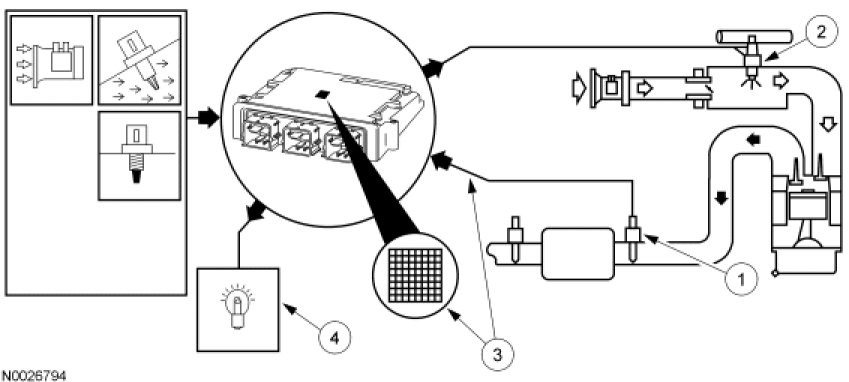 2

1

4

3

N0026794