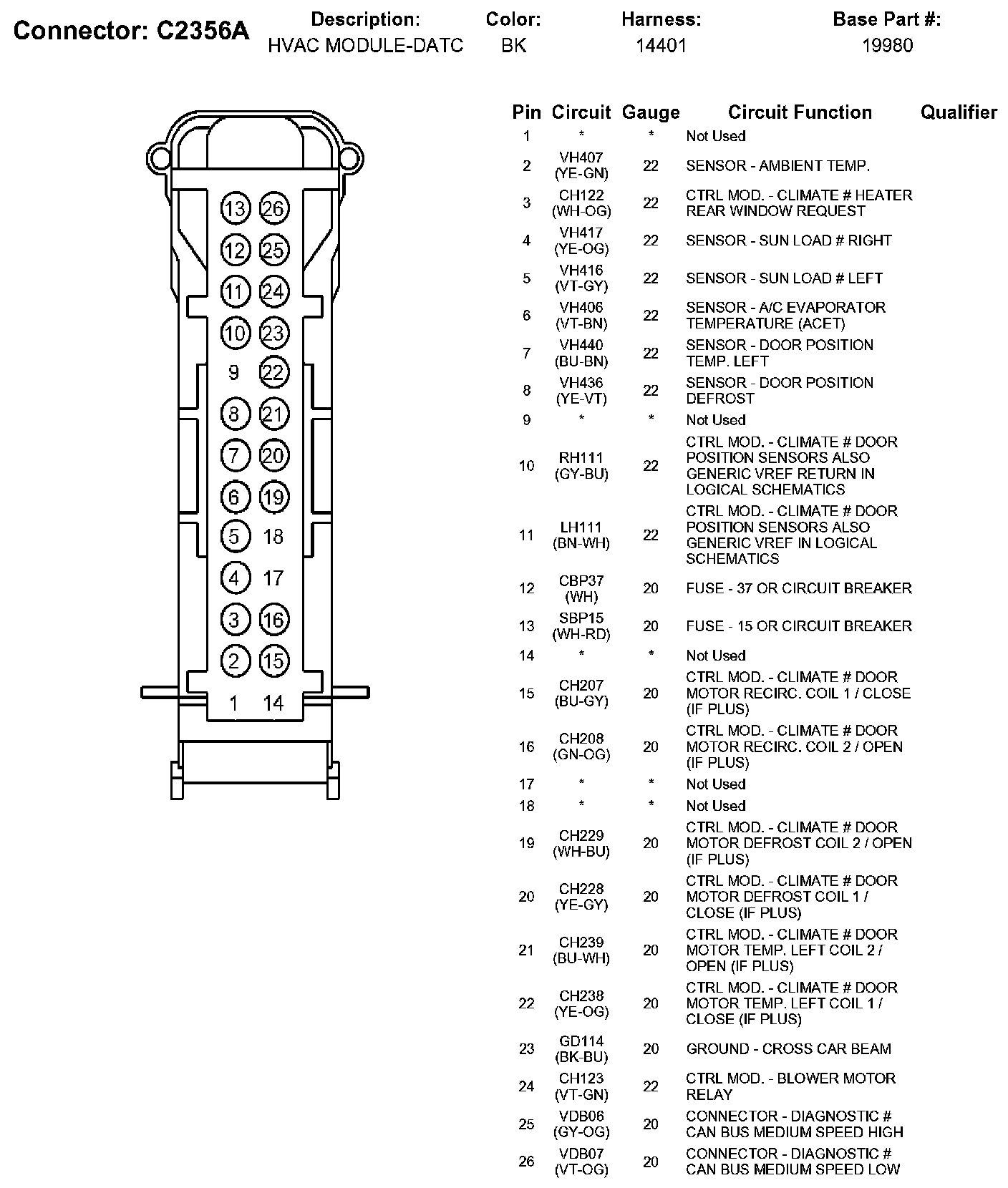 Connector: C2356A

| Description: | Color: | Harness: | Base Part #: |
|---|---|---|---|
| HVAC MODULE-DATC | BK | 14401 | 19980 |

13 26
12 25
11 24
10 23
9 22
8 21
7 20
6 19
5 18
4 17
3 16
2 15
1 14

| Pin | Circuit | Gauge | Circuit Function | Qualifier |
|---|---|---|---|---|
| 1 | * | * | Not Used | |
| 2 | VH407 (YE-GN) | 22 | SENSOR - AMBIENT TEMP. | |
| 3 | CH122 (WH-OG) | 22 | CTRL MOD. - CLIMATE # HEATER REAR WINDOW REQUEST | |
| 4 | VH417 (YE-OG) | 22 | SENSOR - SUN LOAD # RIGHT | |
| 5 | VH416 (VT-GY) | 22 | SENSOR - SUN LOAD # LEFT | |
| 6 | VH406 (VT-BN) | 22 | SENSOR - A/C EVAPORATOR TEMPERATURE (ACET) | |
| 7 | VH440 (BU-BN) | 22 | SENSOR - DOOR POSITION TEMP. LEFT | |
| 8 | VH436 (YE-VT) | 22 | SENSOR - DOOR POSITION DEFROST | |
| 9 | * | * | Not Used | |
| 10 | RH111 (GY-BU) | 22 | CTRL MOD. - CLIMATE # DOOR POSITION SENSORS ALSO GENERIC VREF RETURN IN LOGICAL SCHEMATICS | |
| 11 | LH111 (BN-WH) | 22 | CTRL MOD. - CLIMATE # DOOR POSITION SENSORS ALSO GENERIC VREF IN LOGICAL SCHEMATICS | |
| 12 | CBP37 (WH) | 20 | FUSE - 37 OR CIRCUIT BREAKER | |
| 13 | SBP15 (WH-RD) | 20 | FUSE - 15 OR CIRCUIT BREAKER | |
| 14 | * | * | Not Used | |
| 15 | CH207 (BU-GY) | 20 | CTRL MOD. - CLIMATE # DOOR MOTOR RECIRC. COIL 1 / CLOSE (IF PLUS) | |
| 16 | CH208 (GN-OG) | 20 | CTRL MOD. - CLIMATE # DOOR MOTOR RECIRC. COIL 2 / OPEN (IF PLUS) | |
| 17 | * | * | Not Used | |
| 18 | * | * | Not Used | |
| 19 | CH229 (WH-BU) | 20 | CTRL MOD. - CLIMATE # DOOR MOTOR DEFROST COIL 2 / OPEN (IF PLUS) | |
| 20 | CH228 (YE-GY) | 20 | CTRL MOD. - CLIMATE # DOOR MOTOR DEFROST COIL 1 / CLOSE (IF PLUS) | |
| 21 | CH239 (BU-WH) | 20 | CTRL MOD. - CLIMATE # DOOR MOTOR TEMP. LEFT COIL 2 / OPEN (IF PLUS) | |
| 22 | CH238 (YE-OG) | 20 | CTRL MOD. - CLIMATE # DOOR MOTOR TEMP. LEFT COIL 1 / CLOSE (IF PLUS) | |
| 23 | GD114 (BK-BU) | 20 | GROUND - CROSS CAR BEAM | |
| 24 | CH123 (VT-GN) | 22 | CTRL MOD. - BLOWER MOTOR RELAY | |
| 25 | VDB06 (GY-OG) | 20 | CONNECTOR - DIAGNOSTIC # CAN BUS MEDIUM SPEED HIGH | |
| 26 | VDB07 (VT-OG) | 20 | CONNECTOR - DIAGNOSTIC # CAN BUS MEDIUM SPEED LOW | |