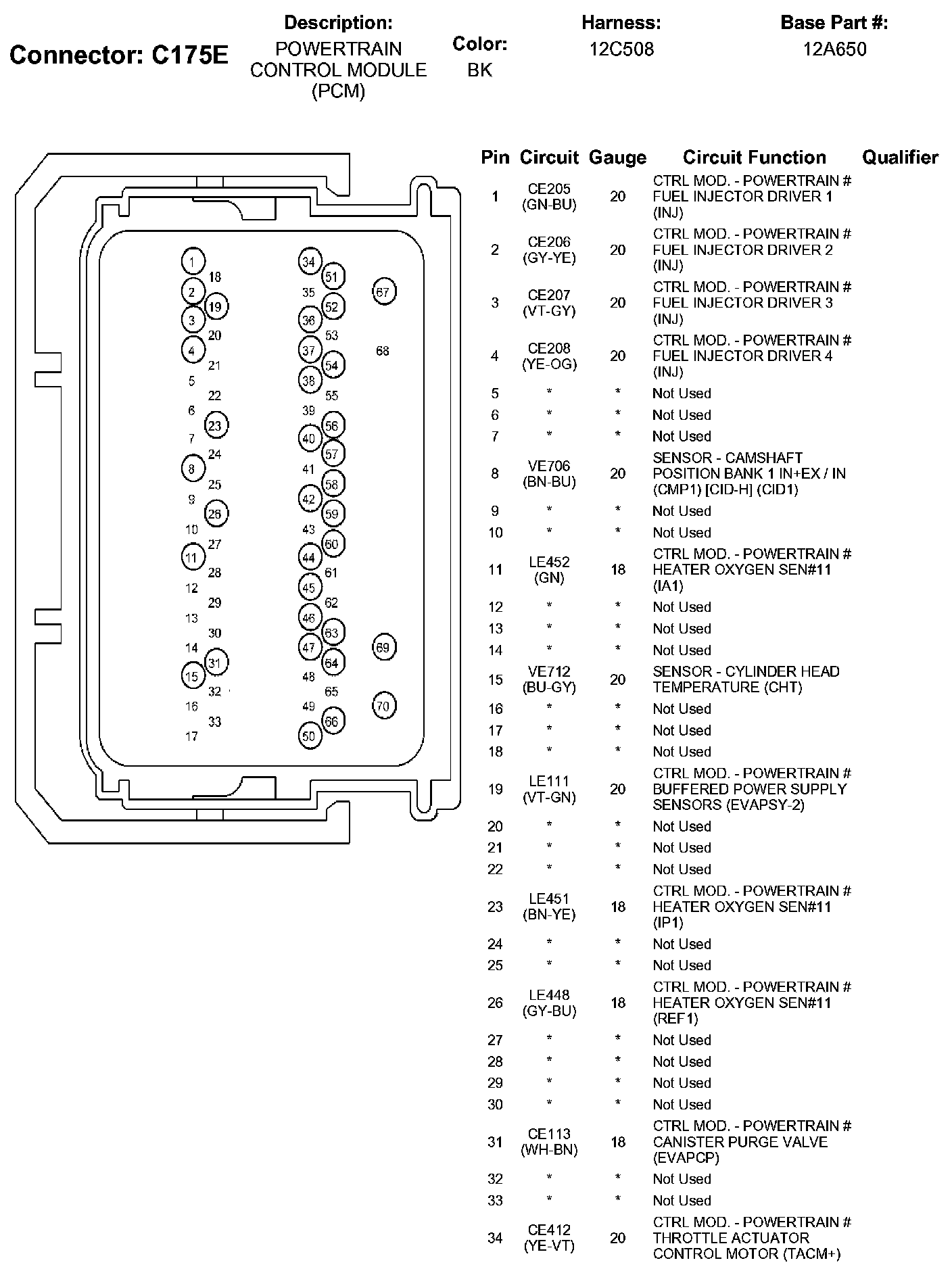 Connector: C175E

Description:
POWERTRAIN CONTROL MODULE (PCM)

Color:
BK

Harness:
12C508

Base Part #:
12A650

1 18 2 19 3 20 4 21 5 22 6 23 7 24 8 25 9 26 10 27 11 28 12 29 13 30 14 31 15 32 16 33 17
34 51 35 52 36 53 37 54 38 55 39 56 40 57 41 58 42 59 43 60 44 61 45 62 46 63 47 64 48 65 49 66 50
67 68 69 70

| Pin | Circuit | Gauge | Circuit Function | Qualifier |
|---|---|---|---|---|
| 1 | CE205 (GN-BU) | 20 | CTRL MOD. - POWERTRAIN # FUEL INJECTOR DRIVER 1 (INJ) | |
| 2 | CE206 (GY-YE) | 20 | CTRL MOD. - POWERTRAIN # FUEL INJECTOR DRIVER 2 (INJ) | |
| 3 | CE207 (VT-GY) | 20 | CTRL MOD. - POWERTRAIN # FUEL INJECTOR DRIVER 3 (INJ) | |
| 4 | CE208 (YE-OG) | 20 | CTRL MOD. - POWERTRAIN # FUEL INJECTOR DRIVER 4 (INJ) | |
| 5 | * | * | Not Used | |
| 6 | * | * | Not Used | |
| 7 | * | * | Not Used | |
| 8 | VE706 (BN-BU) | 20 | SENSOR - CAMSHAFT POSITION BANK 1 IN+EX / IN (CMP1) [CID-H] (CID1) | |
| 9 | * | * | Not Used | |
| 10 | * | * | Not Used | |
| 11 | LE452 (GN) | 18 | CTRL MOD. - POWERTRAIN # HEATER OXYGEN SEN#11 (IA1) | |
| 12 | * | * | Not Used | |
| 13 | * | * | Not Used | |
| 14 | * | * | Not Used | |
| 15 | VE712 (BU-GY) | 20 | SENSOR - CYLINDER HEAD TEMPERATURE (CHT) | |
| 16 | * | * | Not Used | |
| 17 | * | * | Not Used | |
| 18 | * | * | Not Used | |
| 19 | LE111 (VT-GN) | 20 | CTRL MOD. - POWERTRAIN # BUFFERED POWER SUPPLY SENSORS (EVAPSY-2) | |
| 20 | * | * | Not Used | |
| 21 | * | * | Not Used | |
| 22 | * | * | Not Used | |
| 23 | LE451 (BN-YE) | 18 | CTRL MOD. - POWERTRAIN # HEATER OXYGEN SEN#11 (IP1) | |
| 24 | * | * | Not Used | |
| 25 | * | * | Not Used | |
| 26 | LE448 (GY-BU) | 18 | CTRL MOD. - POWERTRAIN # HEATER OXYGEN SEN#11 (REF1) | |
| 27 | * | * | Not Used | |
| 28 | * | * | Not Used | |
| 29 | * | * | Not Used | |
| 30 | * | * | Not Used | |
| 31 | CE113 (WH-BN) | 18 | CTRL MOD. - POWERTRAIN # CANISTER PURGE VALVE (EVAPCP) | |
| 32 | * | * | Not Used | |
| 33 | * | * | Not Used | |
| 34 | CE412 (YE-VT) | 20 | CTRL MOD. - POWERTRAIN # THROTTLE ACTUATOR CONTROL MOTOR (TACM+) | |