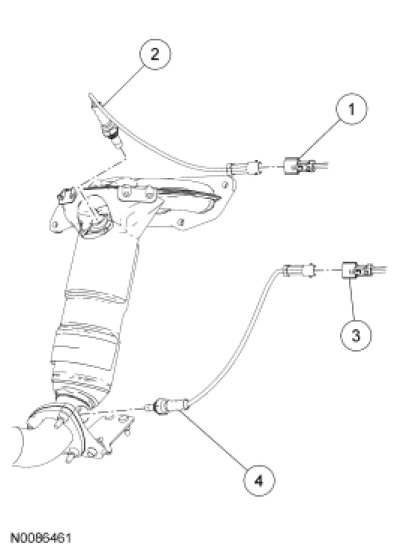 2

1

3

4

N0086461