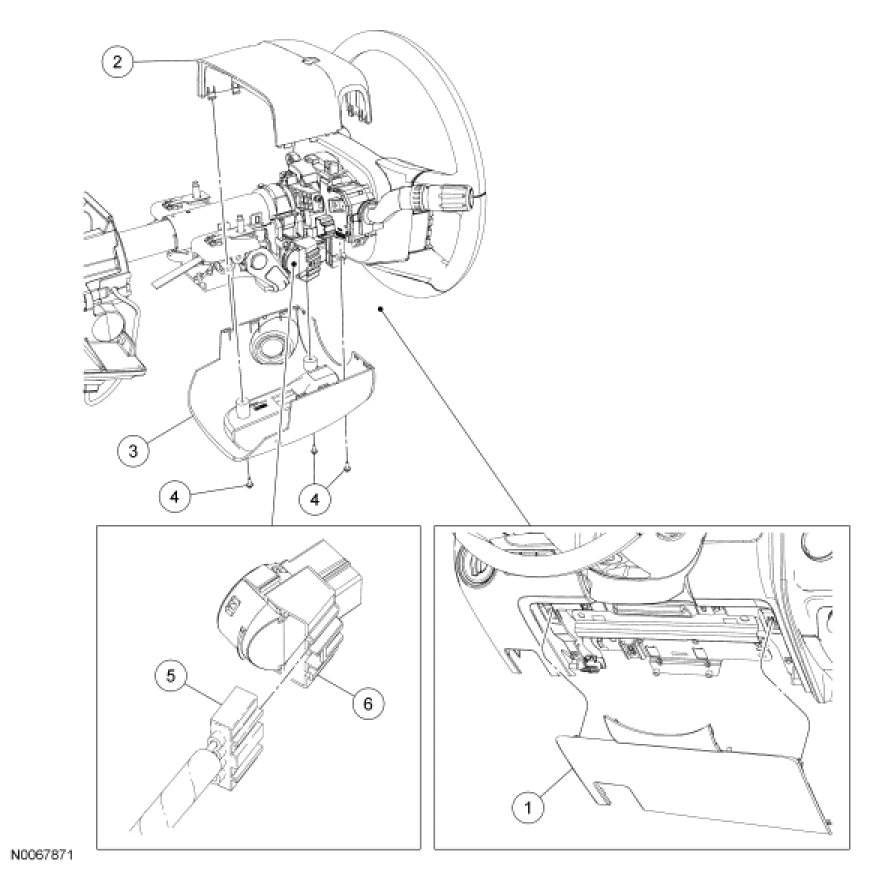 2

3

4

4

5

6

1

N0067871