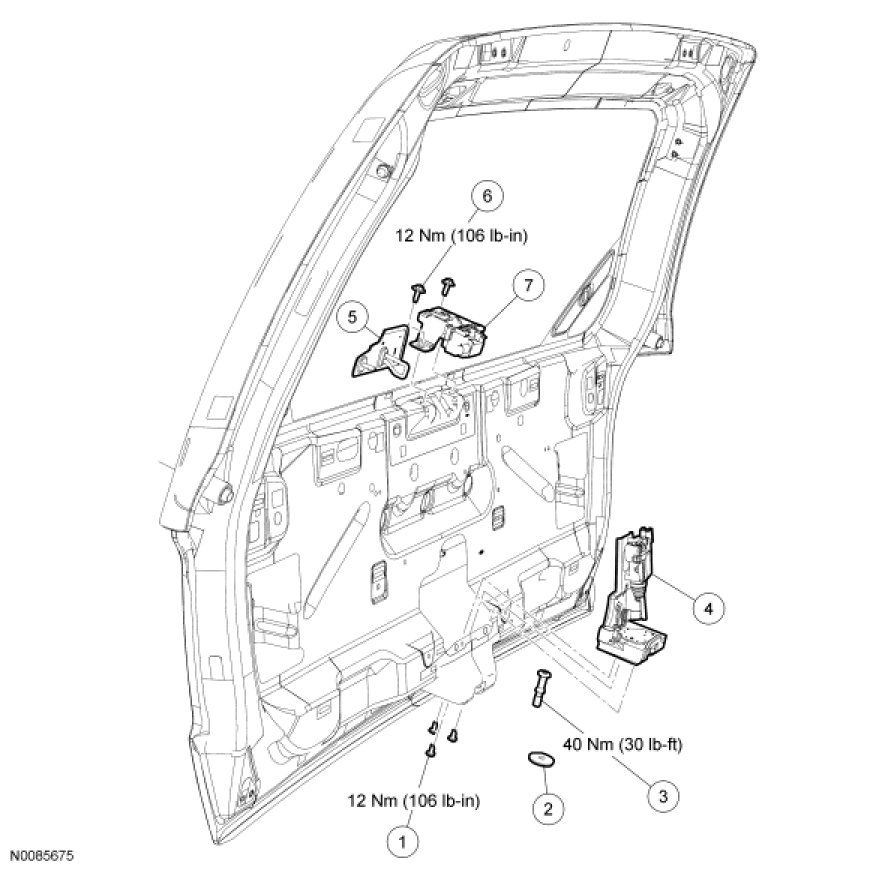 6
12 Nm (106 lb-in)
7
5
4
40 Nm (30 lb-ft)
3
2
12 Nm (106 lb-in)
1
N0085675