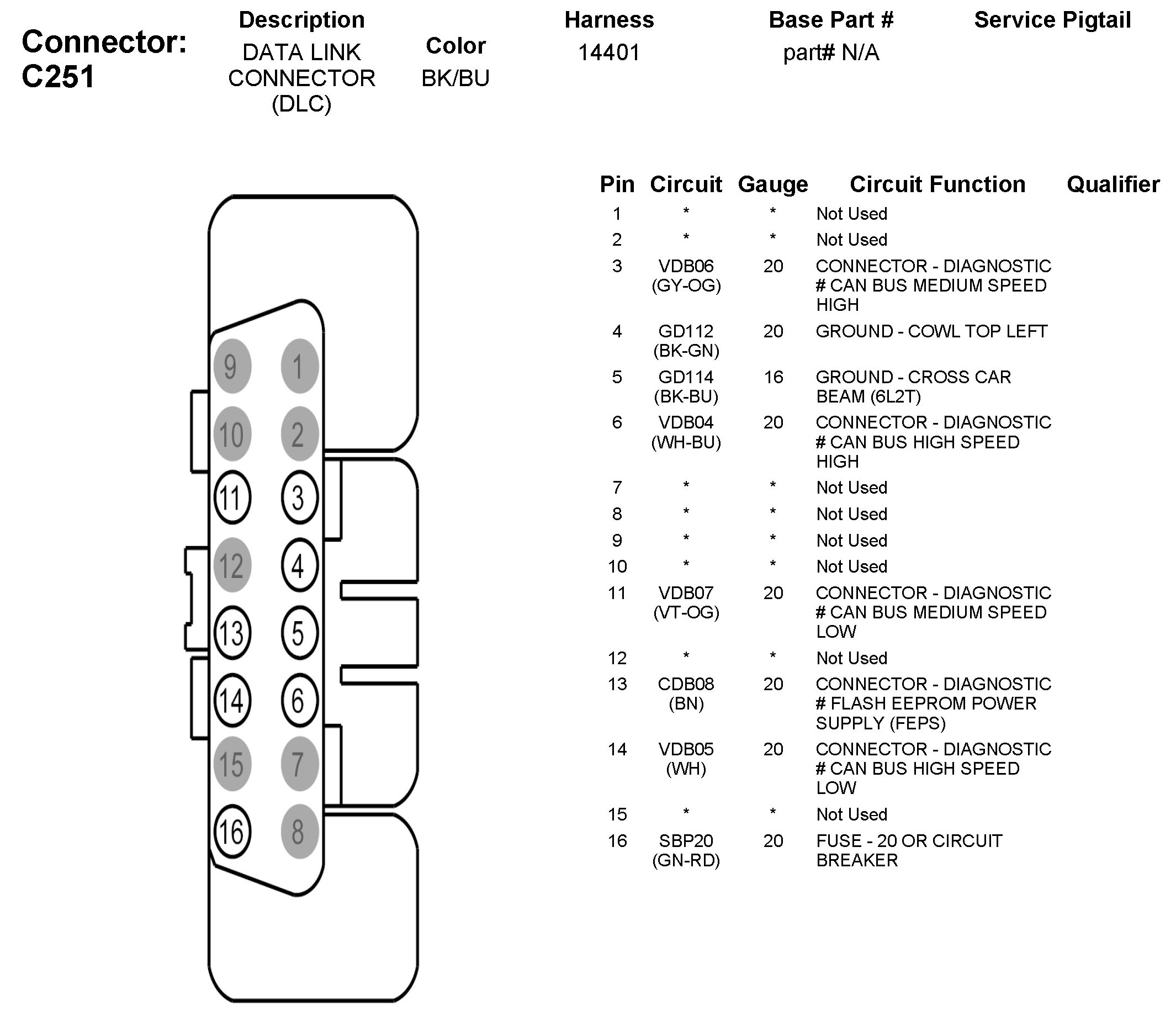 Connector: C251

| Description | Color | Harness | Base Part # | Service Pigtail |
|---|---|---|---|---|
| DATA LINK CONNECTOR (DLC) | BK/BU | 14401 | part# N/A | |

9 1
10 2
11 3
12 4
13 5
14 6
15 7
16 8

| Pin | Circuit | Gauge | Circuit Function | Qualifier |
|---|---|---|---|---|
| 1 | * | * | Not Used | |
| 2 | * | * | Not Used | |
| 3 | VDB06 (GY-OG) | 20 | CONNECTOR - DIAGNOSTIC # CAN BUS MEDIUM SPEED HIGH | |
| 4 | GD112 (BK-GN) | 20 | GROUND - COWL TOP LEFT | |
| 5 | GD114 (BK-BU) | 16 | GROUND - CROSS CAR BEAM (6L2T) | |
| 6 | VDB04 (WH-BU) | 20 | CONNECTOR - DIAGNOSTIC # CAN BUS HIGH SPEED HIGH | |
| 7 | * | * | Not Used | |
| 8 | * | * | Not Used | |
| 9 | * | * | Not Used | |
| 10 | * | * | Not Used | |
| 11 | VDB07 (VT-OG) | 20 | CONNECTOR - DIAGNOSTIC # CAN BUS MEDIUM SPEED LOW | |
| 12 | * | * | Not Used | |
| 13 | CDB08 (BN) | 20 | CONNECTOR - DIAGNOSTIC # FLASH EEPROM POWER SUPPLY (FEPS) | |
| 14 | VDB05 (WH) | 20 | CONNECTOR - DIAGNOSTIC # CAN BUS HIGH SPEED LOW | |
| 15 | * | * | Not Used | |
| 16 | SBP20 (GN-RD) | 20 | FUSE - 20 OR CIRCUIT BREAKER | |