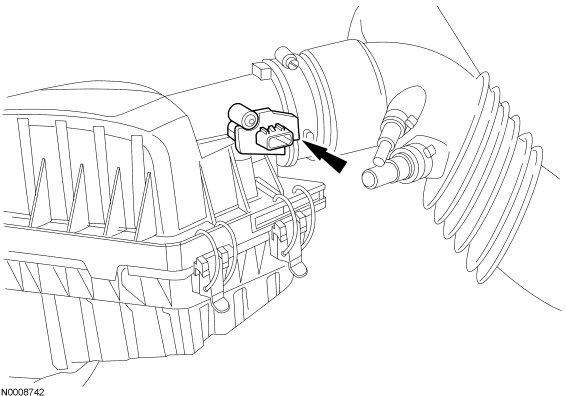 N0008742