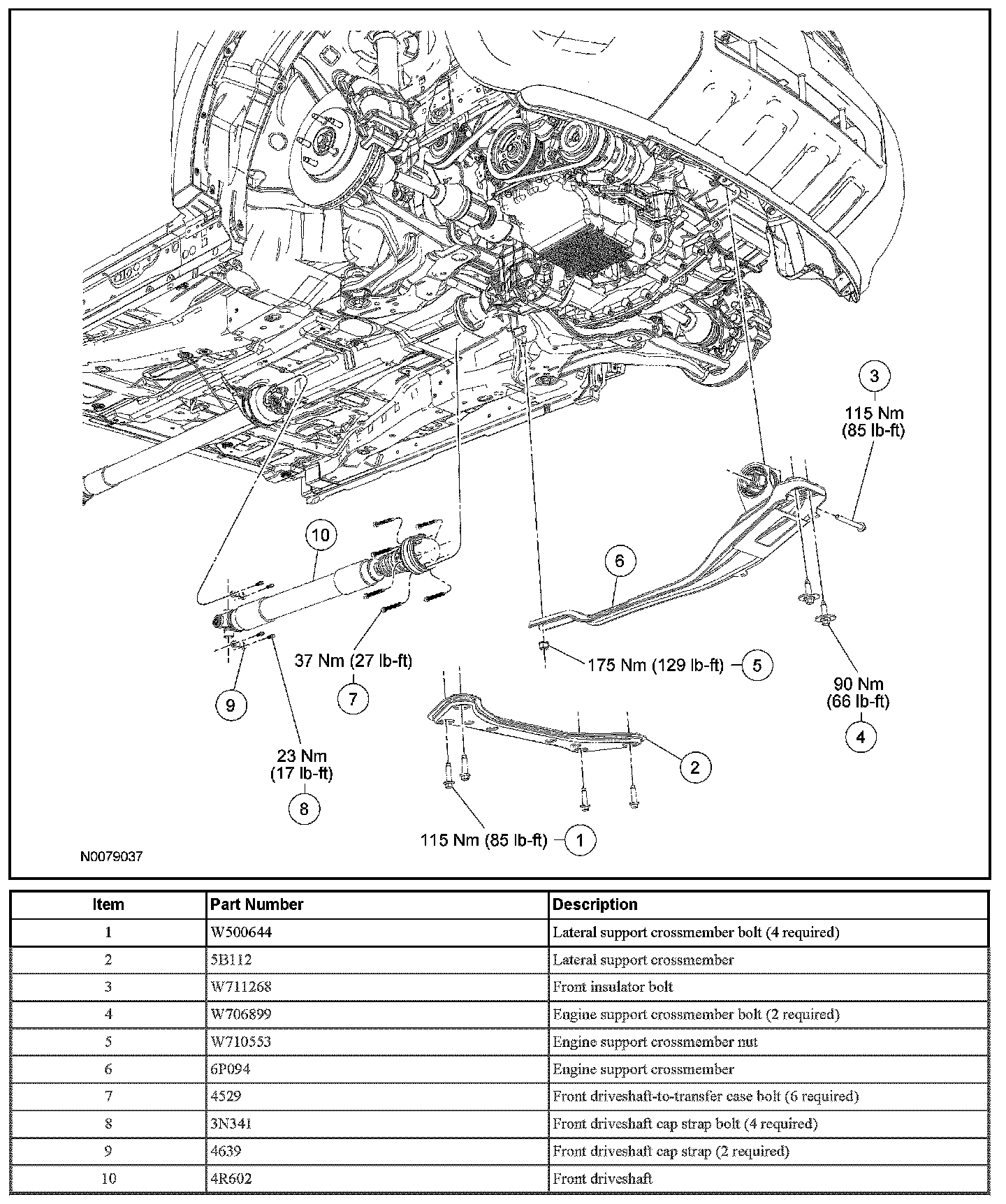 3
115 Nm
(85 lb-ft)

10

6

37 Nm (27 lb-ft)

7

175 Nm (129 lb-ft) 5

90 Nm
(66 lb-ft)

4

9

23 Nm
(17 lb-ft)

8

2

115 Nm (85 lb-ft) 1

N0079037

| Item | Part Number | Description |
|---|---|---|
| 1 | W500644 | Lateral support crossmember bolt (4 required) |
| 2 | 5B112 | Lateral support crossmember |
| 3 | W711268 | Front insulator bolt |
| 4 | W706899 | Engine support crossmember bolt (2 required) |
| 5 | W710553 | Engine support crossmember nut |
| 6 | 6P094 | Engine support crossmember |
| 7 | 4529 | Front driveshaft-to-transfer case bolt (6 required) |
| 8 | 3N341 | Front driveshaft cap strap bolt (4 required) |
| 9 | 4639 | Front driveshaft cap strap (2 required) |
| 10 | 4R602 | Front driveshaft |