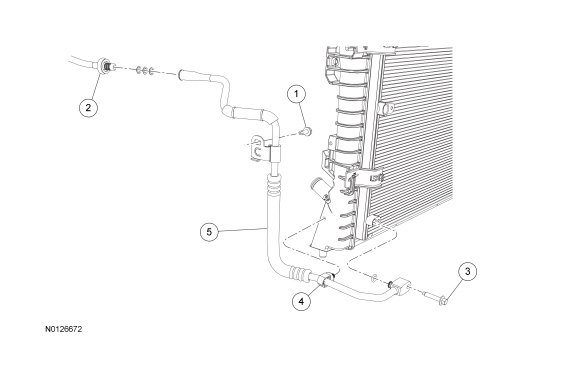 2
1
5
4
3
N0126672