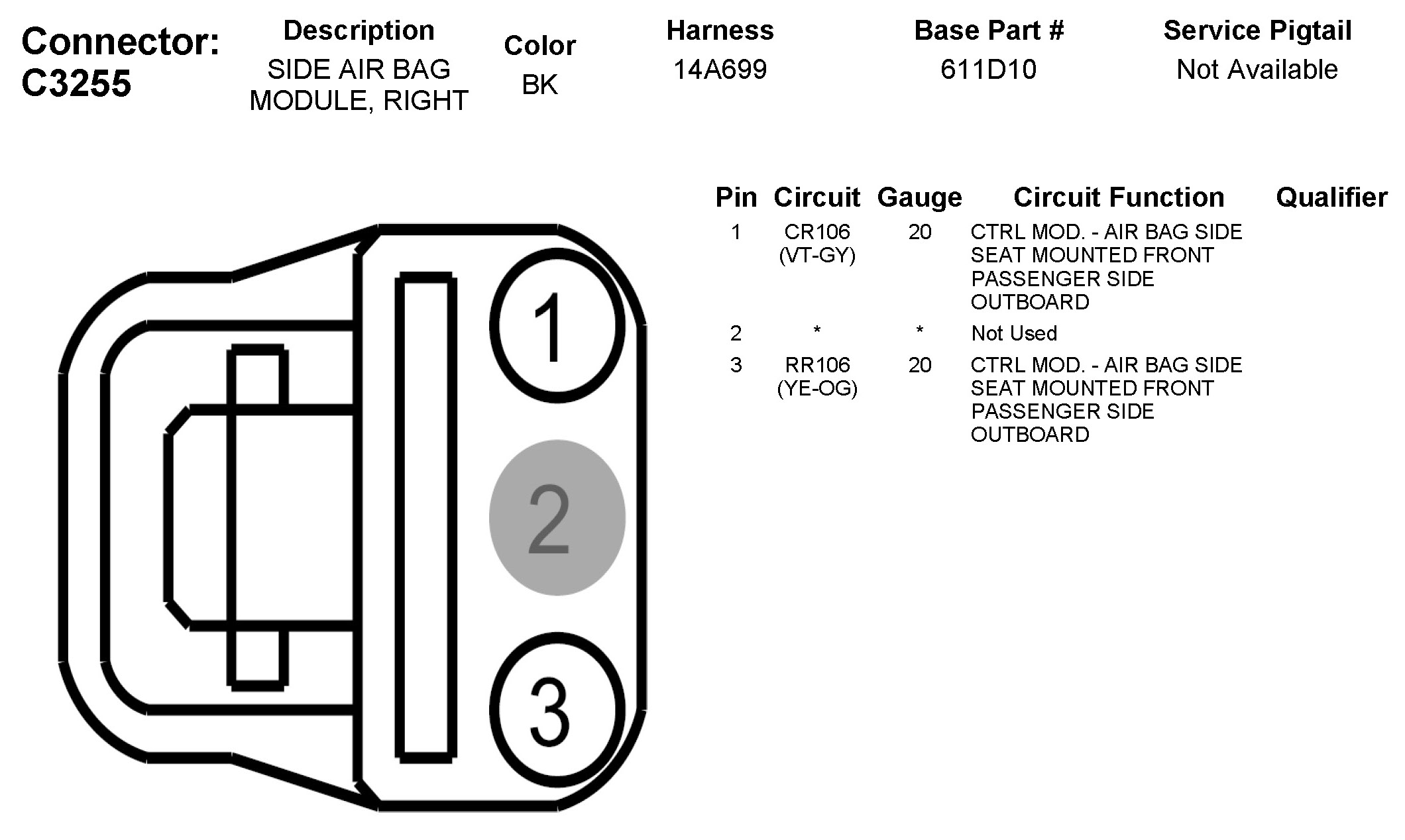 Connector: C3255

| Description | Color | Harness | Base Part # | Service Pigtail |
|---|---|---|---|---|
| SIDE AIR BAG MODULE, RIGHT | BK | 14A699 | 611D10 | Not Available |

1
2
3

| Pin | Circuit | Gauge | Circuit Function | Qualifier |
|---|---|---|---|---|
| 1 | CR106 (VT-GY) | 20 | CTRL MOD. - AIR BAG SIDE SEAT MOUNTED FRONT PASSENGER SIDE OUTBOARD | |
| 2 | * | * | Not Used | |
| 3 | RR106 (YE-OG) | 20 | CTRL MOD. - AIR BAG SIDE SEAT MOUNTED FRONT PASSENGER SIDE OUTBOARD | |