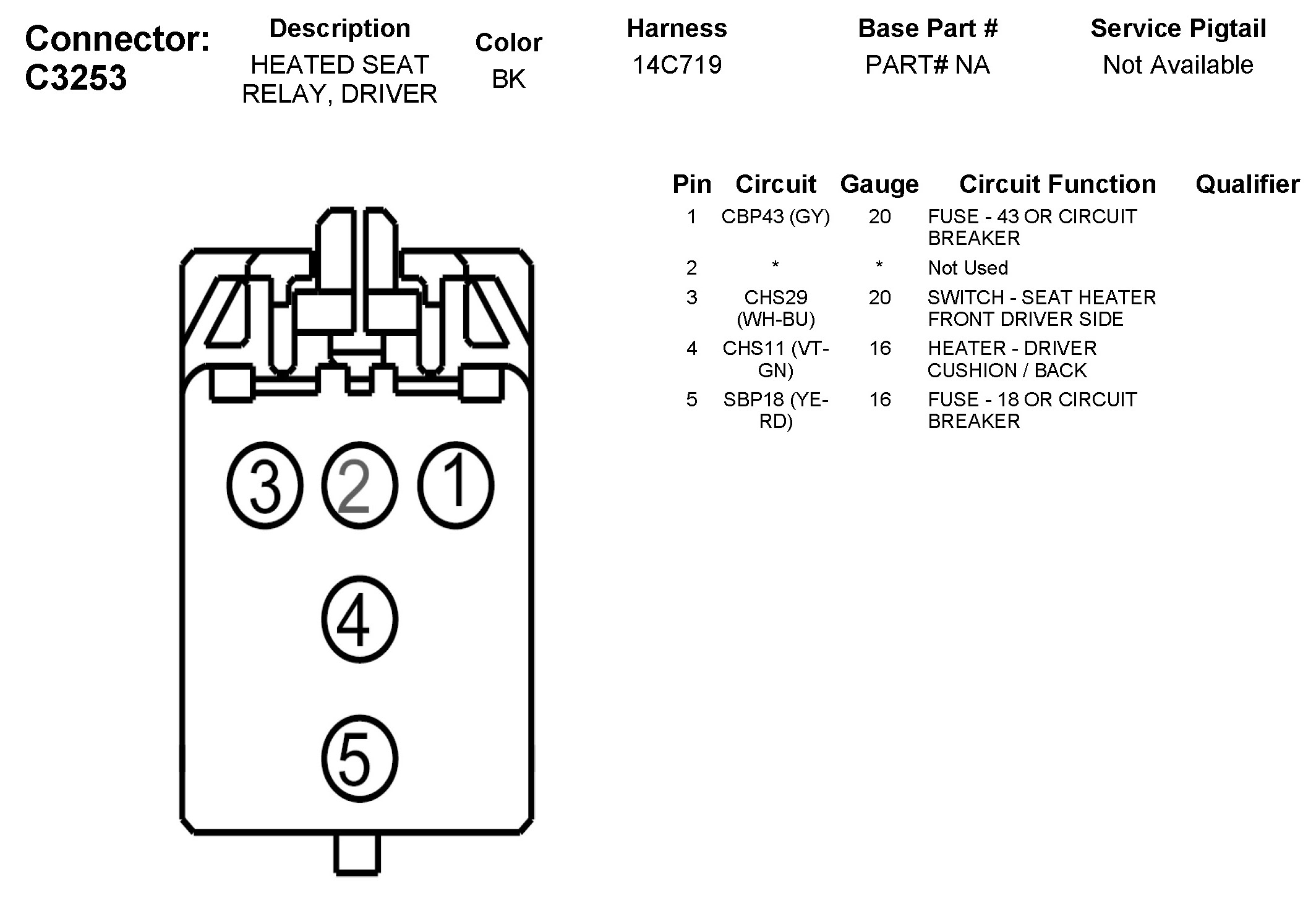 Connector: C3253

| Description | Color | Harness | Base Part # | Service Pigtail |
|---|---|---|---|---|
| HEATED SEAT RELAY, DRIVER | BK | 14C719 | PART# NA | Not Available |

| Pin | Circuit | Gauge | Circuit Function | Qualifier |
|---|---|---|---|---|
| 1 | CBP43 (GY) | 20 | FUSE - 43 OR CIRCUIT BREAKER | |
| 2 | * | * | Not Used | |
| 3 | CHS29 (WH-BU) | 20 | SWITCH - SEAT HEATER FRONT DRIVER SIDE | |
| 4 | CHS11 (VT-GN) | 16 | HEATER - DRIVER CUSHION / BACK | |
| 5 | SBP18 (YE-RD) | 16 | FUSE - 18 OR CIRCUIT BREAKER | |

3 2 1
4
5